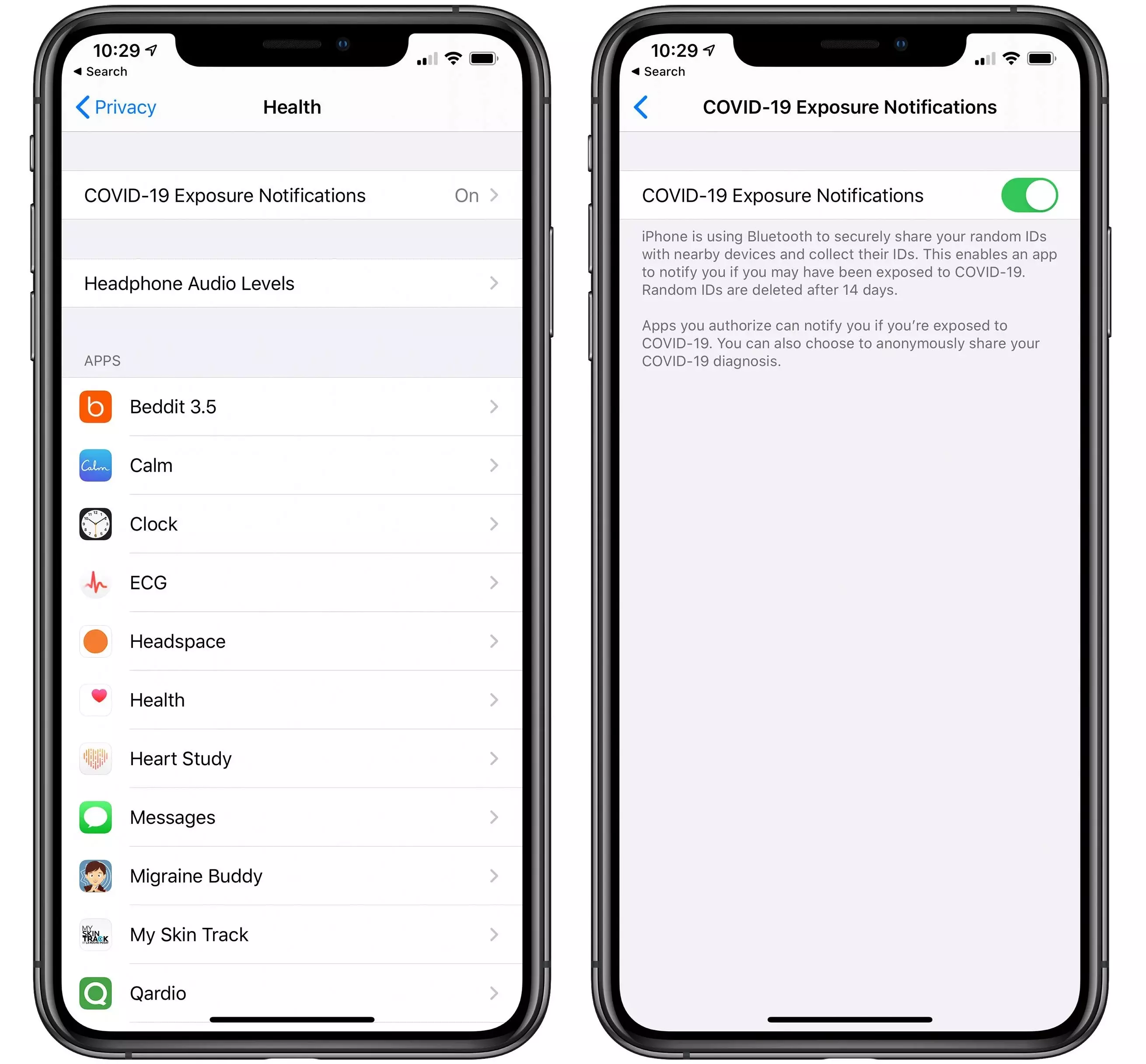 10:29

◀ Search

Privacy

Health

COVID-19 Exposure Notifications On

Headphone Audio Levels

APPS

Beddit 3.5

Calm

Clock

ECG

Headspace

Health

Heart Study

Messages

Migraine Buddy

My Skin Track

Qardio

10:29

◀ Search

COVID-19 Exposure Notifications

COVID-19 Exposure Notifications

iPhone is using Bluetooth to securely share your random IDs with nearby devices and collect their IDs. This enables an app to notify you if you may have been exposed to COVID-19. Random IDs are deleted after 14 days.

Apps you authorize can notify you if you're exposed to COVID-19. You can also choose to anonymously share your COVID-19 diagnosis.