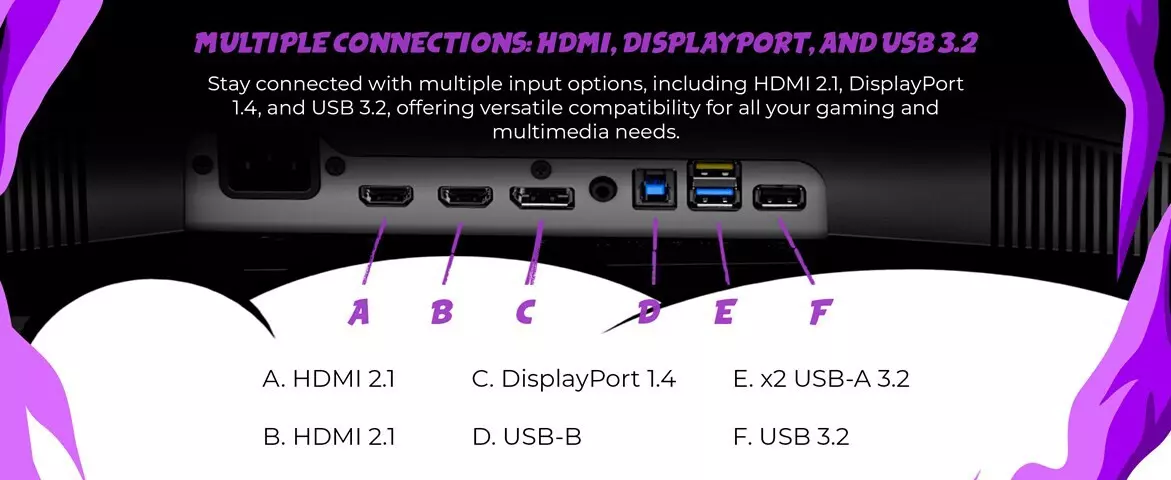 MULTIPLE CONNECTIONS: HDMI, DISPLAYPORT, AND USB 3.2

Stay connected with multiple input options, including HDMI 2.1, DisplayPort 1.4, and USB 3.2, offering versatile compatibility for all your gaming and multimedia needs.

A B C D E F

A. HDMI 2.1

B. HDMI 2.1

C. DisplayPort 1.4

D. USB-B

E. x2 USB-A 3.2

F. USB 3.2