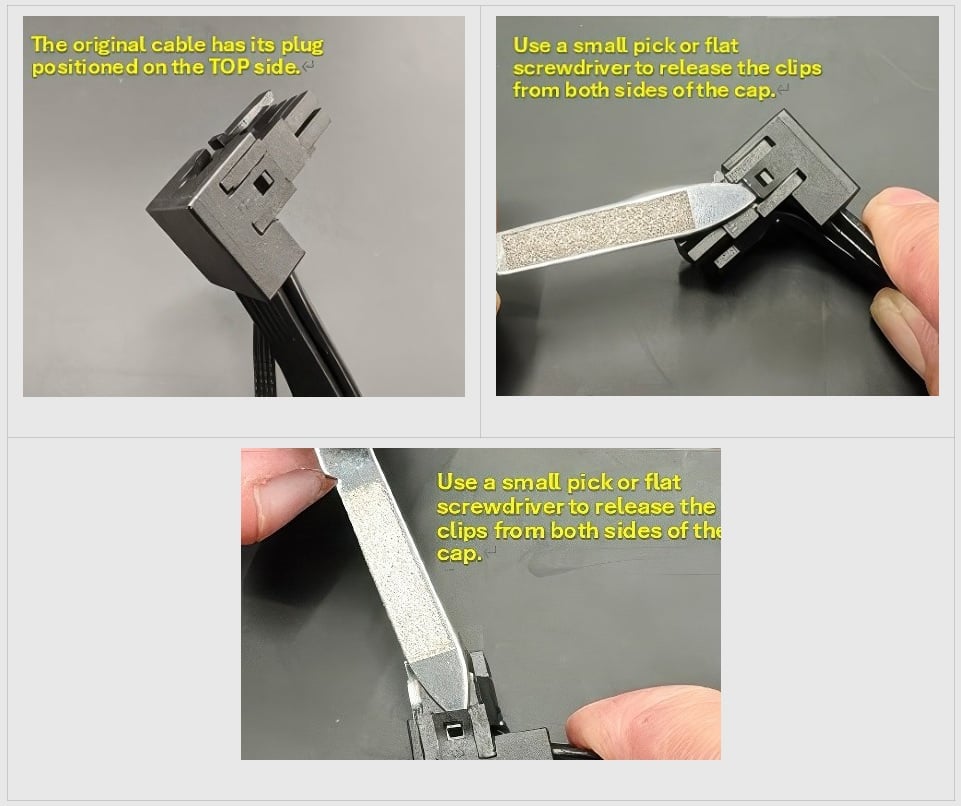 The original cable has its plug positioned on the TOP side.

Use a small pick or flat screwdriver to release the clips from both sides of the cap.

Use a small pick or flat screwdriver to release the clips from both sides of the cap.