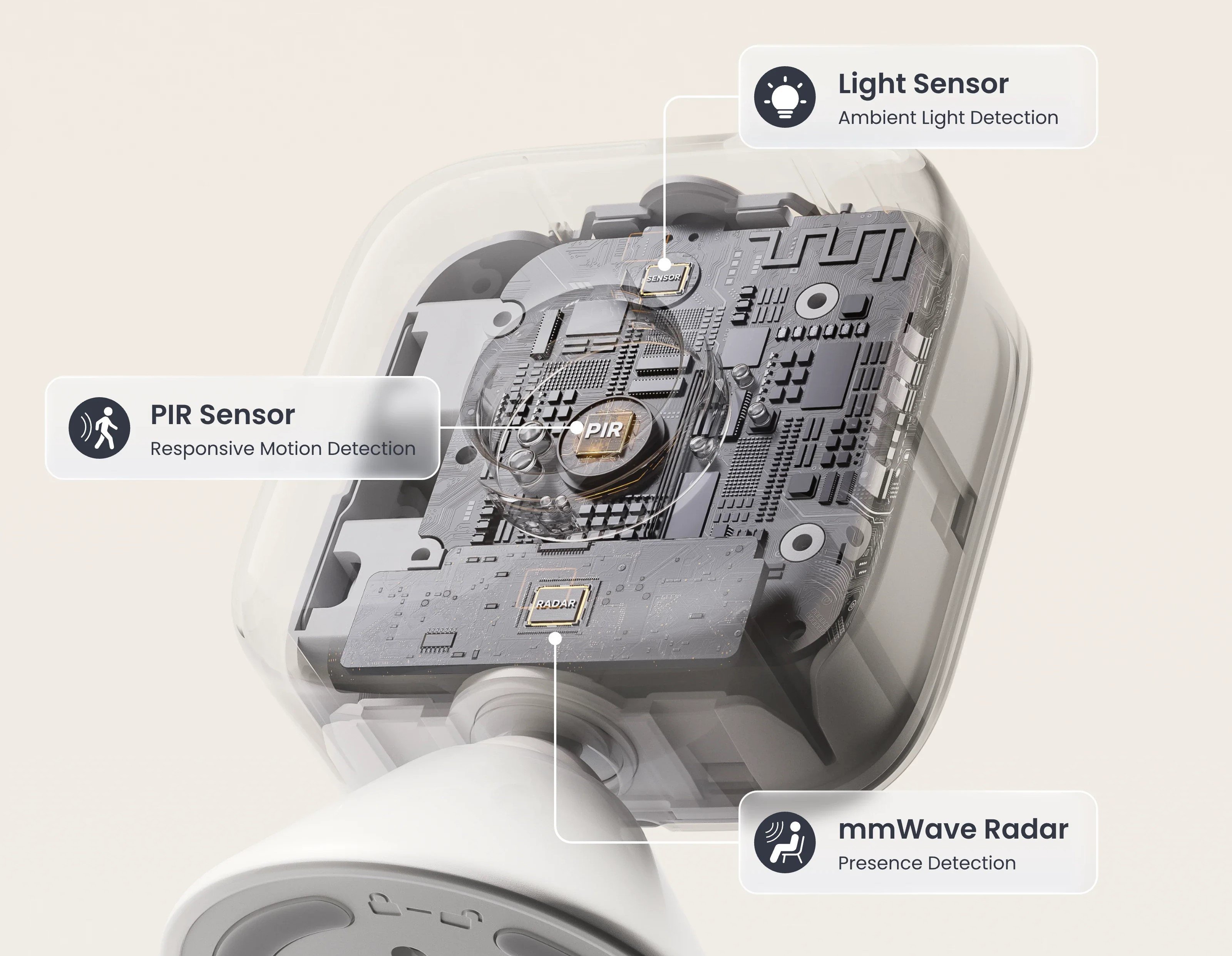 Light Sensor
Ambient Light Detection

SENSOR

PIR Sensor
Responsive Motion Detection

PIR

RADAR

mmWave Radar
Presence Detection