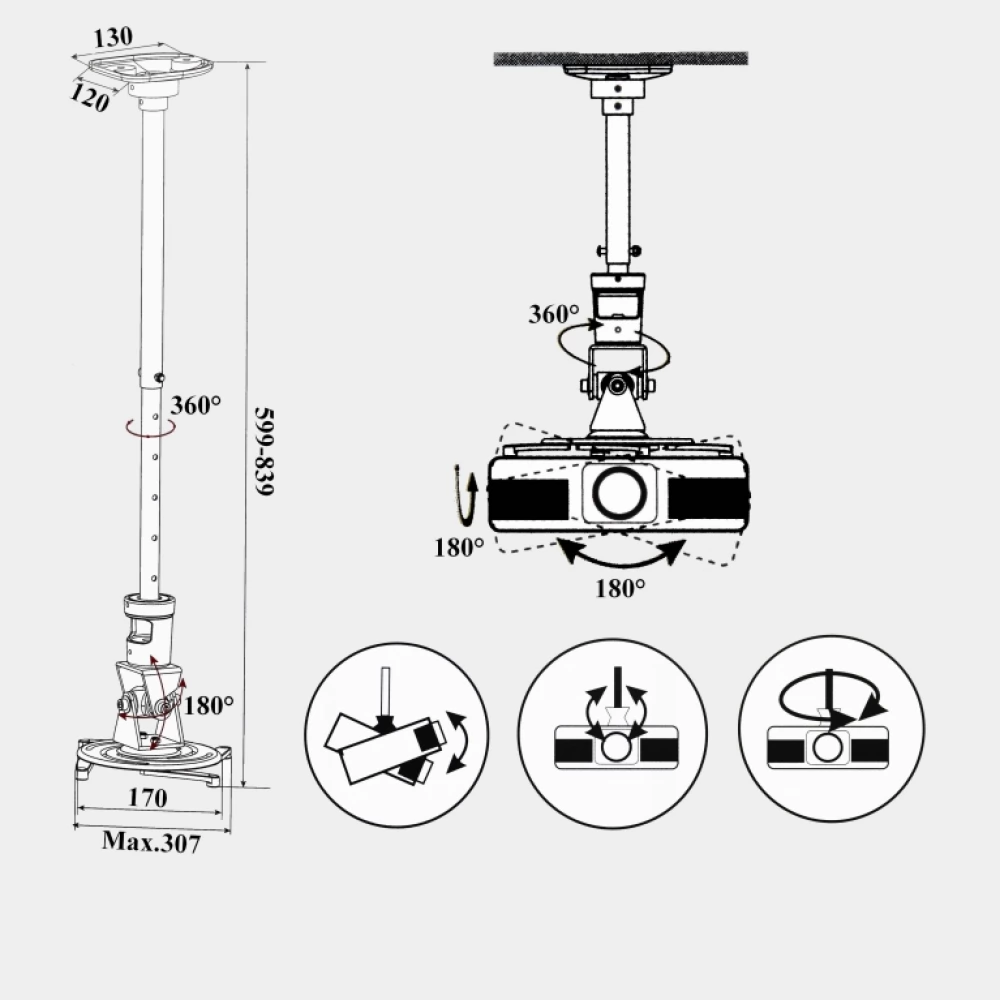 130
120
360°
599-839
180°
170
Max.307
360°
180°
180°