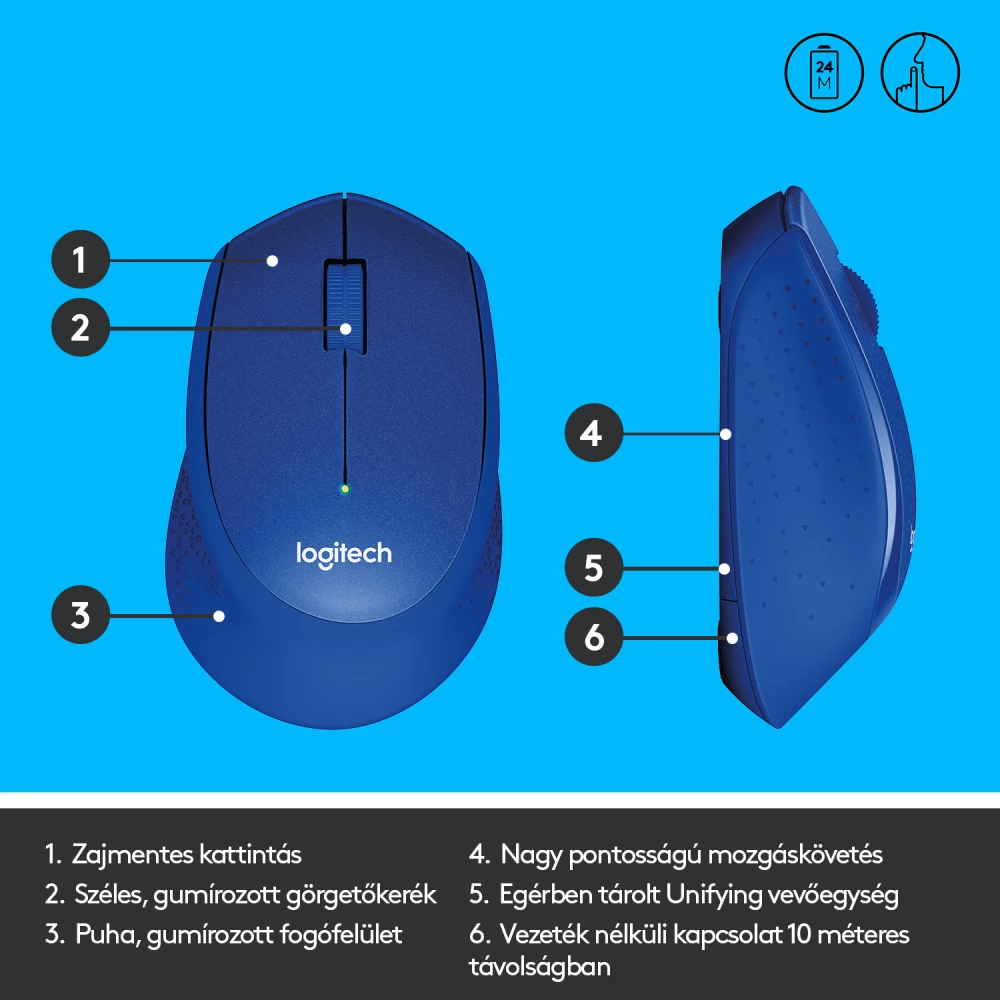 24 M

1

2

3

logitech

4

5

6

1. Zajmentes kattintás
2. Széles, gumírozott görgetőkerék
3. Puha, gumírozott fogófelület

4. Nagy pontosságú mozgáskövetés
5. Egérben tárolt Unifying vevőegység
6. Vezeték nélküli kapcsolat 10 méteres távolságban