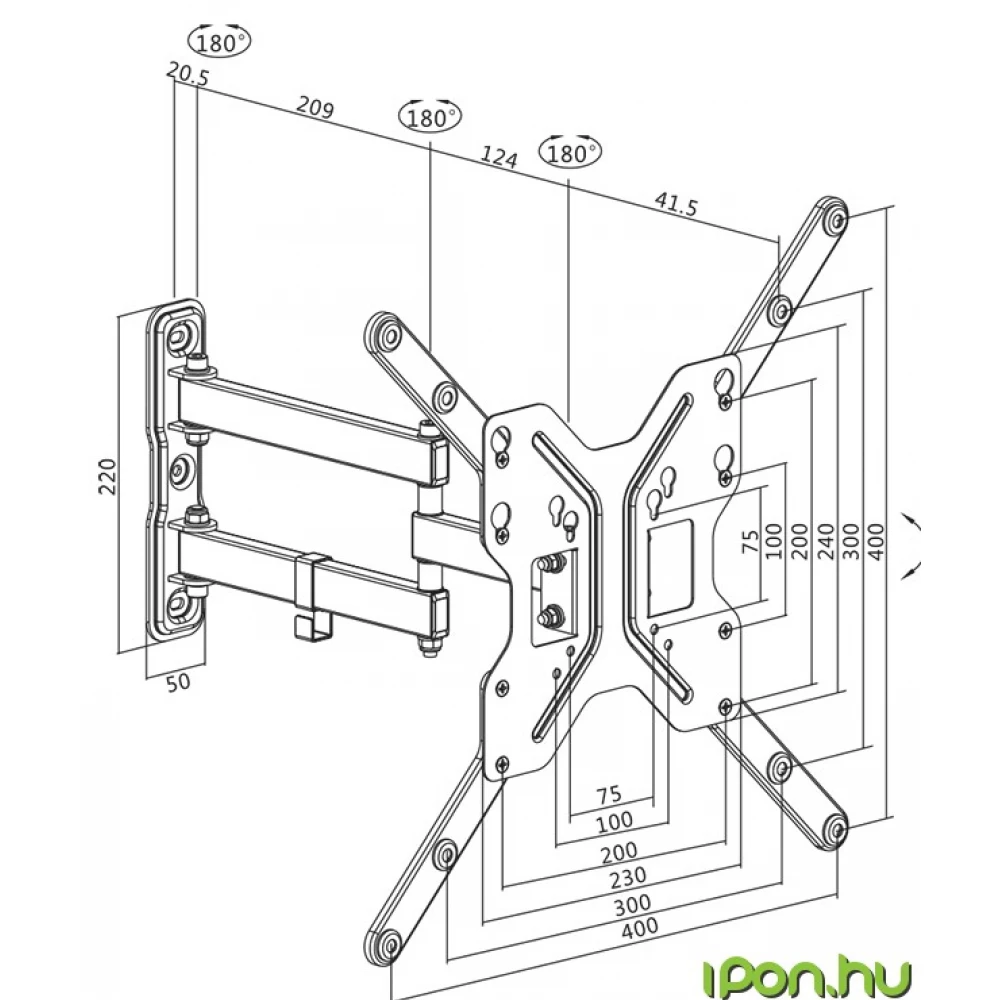 180°
20.5
209
180°
124
180°
41.5
220
50
75
100
200
240
300
400
75
100
200
230
300
400
iPon.hu