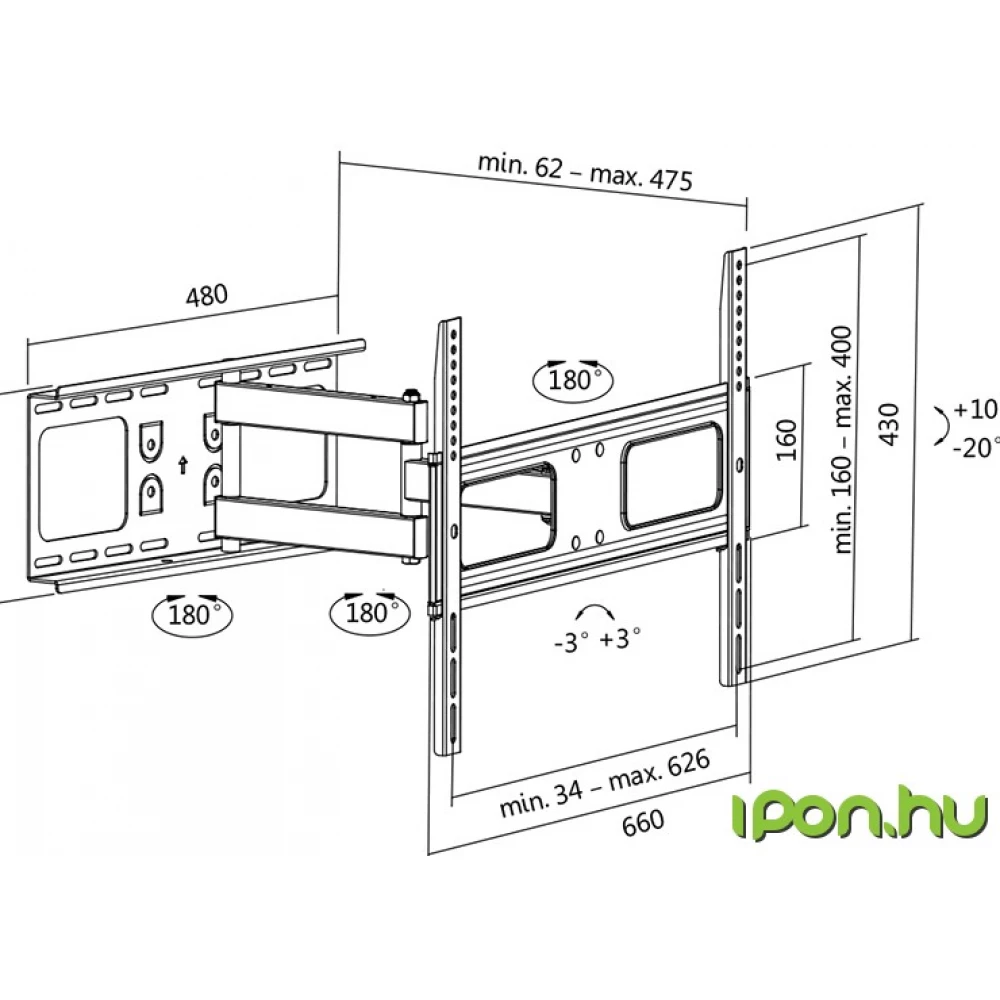 min. 62 – max. 475

480

180°

160

min. 160 – max. 400

430

+10
-20°

180°

180°

-3° +3°

min. 34 – max. 626

660

ipon.hu