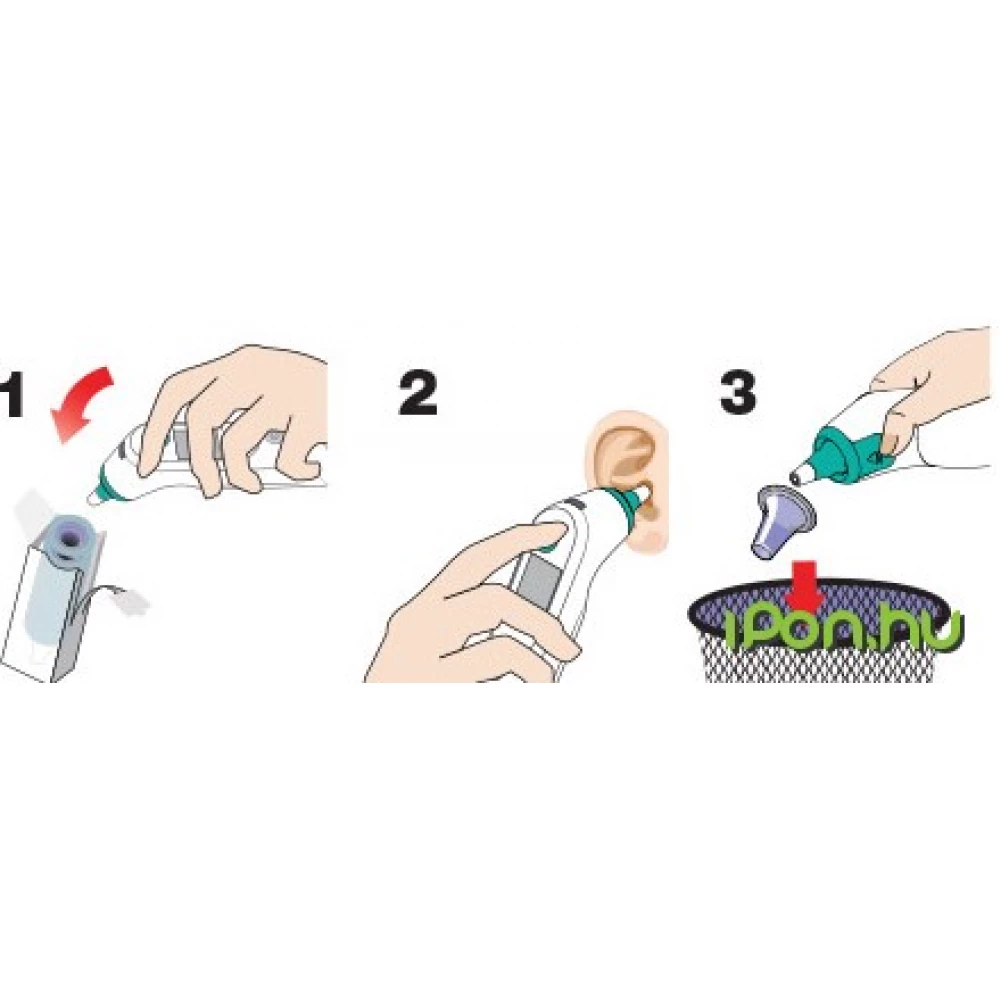 1

2

3

iPon.hu