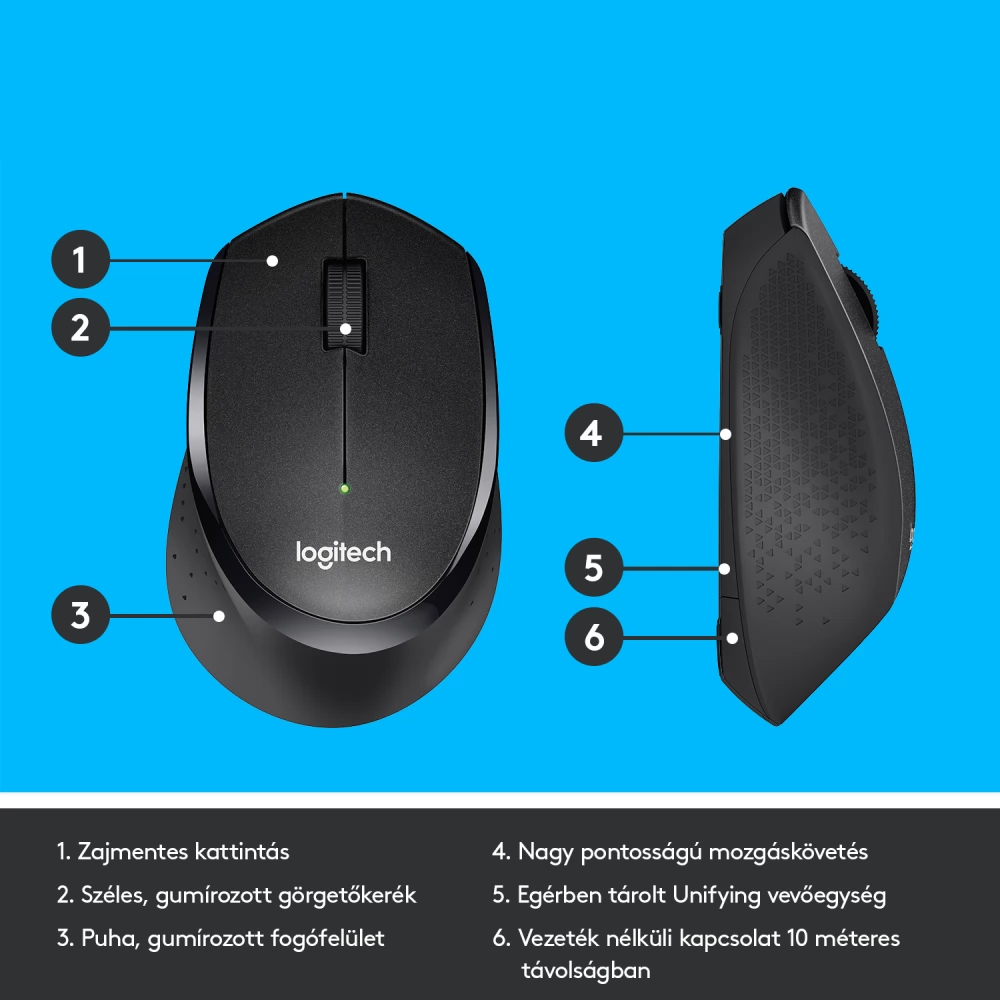 1

2

logitech

3

4

5

6

1. Zajmentes kattintás

2. Széles, gumírozott görgetőkerék

3. Puha, gumírozott fogófelület

4. Nagy pontosságú mozgáskövetés

5. Egérben tárolt Unifying vevőegység

6. Vezeték nélküli kapcsolat 10 méteres távolságban