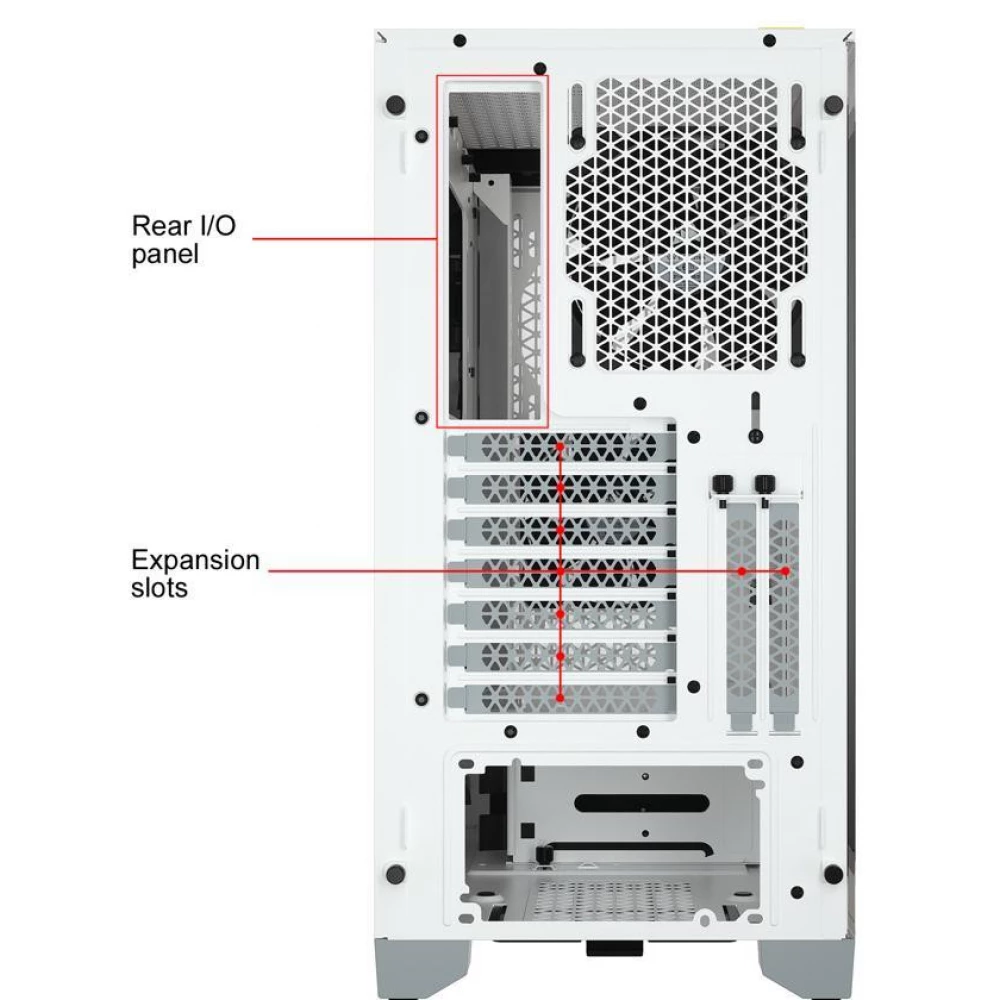 Rear I/O panel

Expansion slots