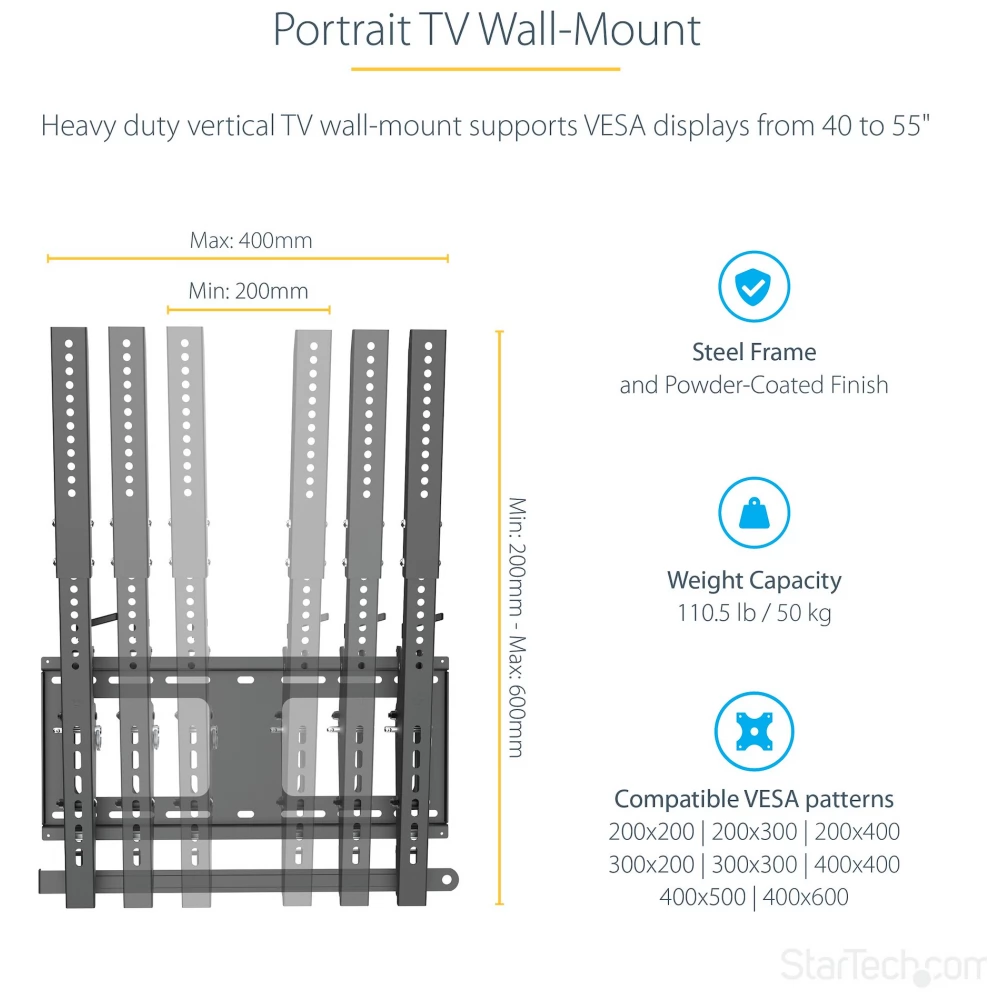 Portrait TV Wall-Mount

Heavy duty vertical TV wall-mount supports VESA displays from 40 to 55"

Max: 400mm

Min: 200mm

Min: 200mm - Max: 600mm

Steel Frame
and Powder-Coated Finish

Weight Capacity
110.5 lb / 50 kg

Compatible VESA patterns
200x200 | 200x300 | 200x400
300x200 | 300x300 | 400x400
400x500 | 400x600

StarTech.com