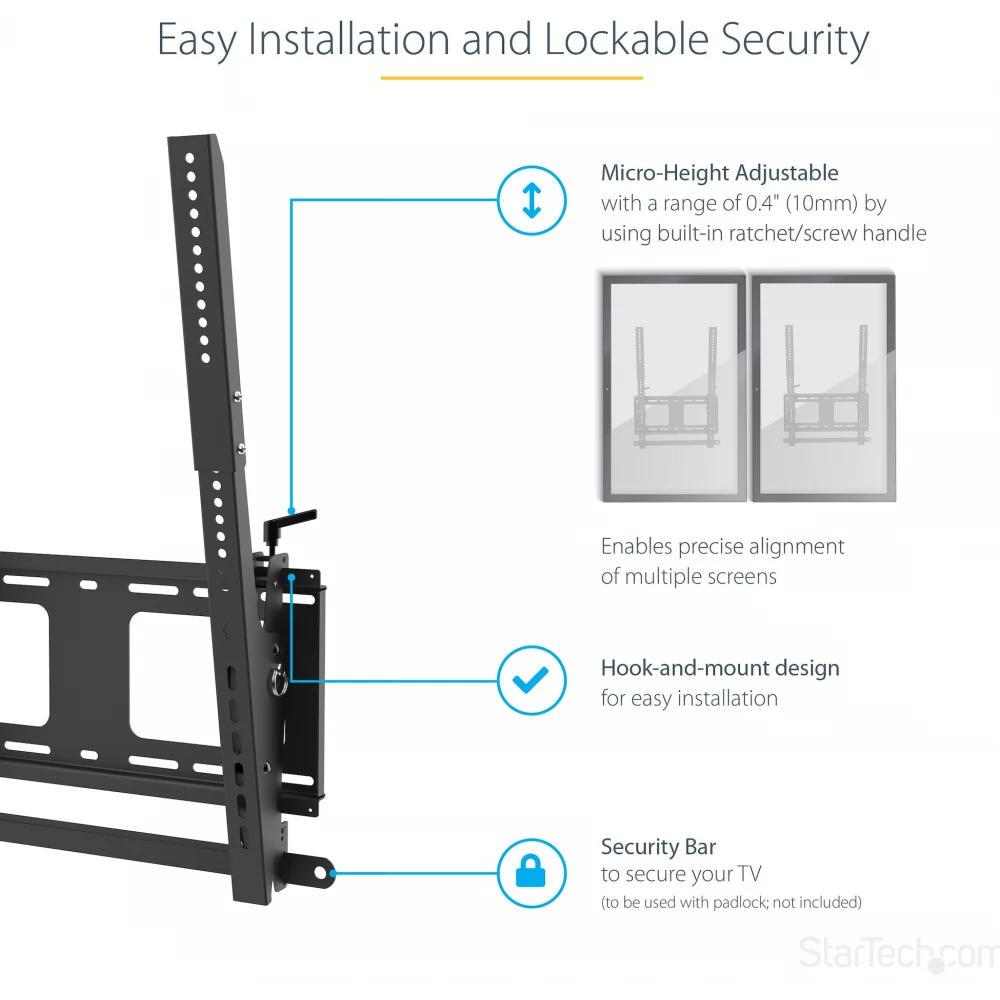 Easy Installation and Lockable Security

Micro-Height Adjustable
with a range of 0.4" (10mm) by using built-in ratchet/screw handle

Enables precise alignment of multiple screens

Hook-and-mount design
for easy installation

Security Bar
to secure your TV
(to be used with padlock; not included)

StarTech.com