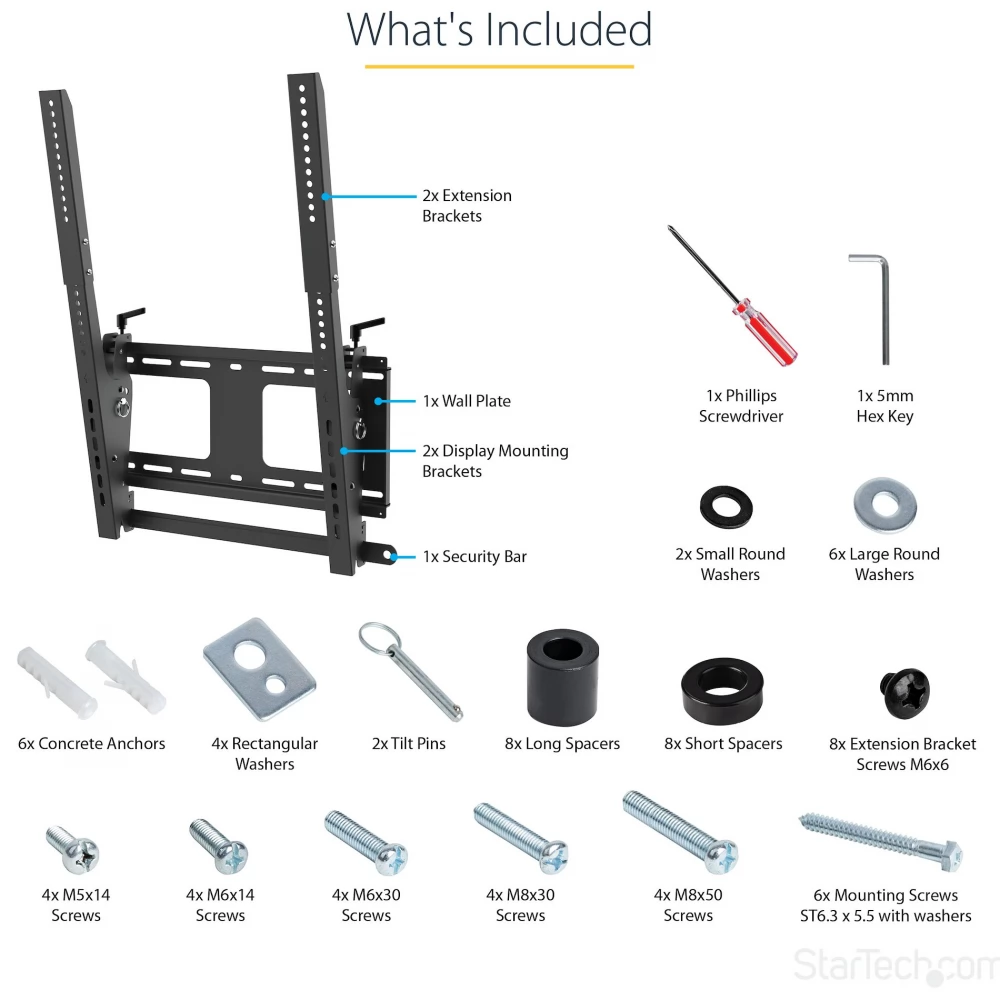 What's Included

2x Extension Brackets

1x Wall Plate

2x Display Mounting Brackets

1x Security Bar

1x Phillips Screwdriver

1x 5mm Hex Key

2x Small Round Washers

6x Large Round Washers

6x Concrete Anchors

4x Rectangular Washers

2x Tilt Pins

8x Long Spacers

8x Short Spacers

8x Extension Bracket Screws M6x6

4x M5x14 Screws

4x M6x14 Screws

4x M6x30 Screws

4x M8x30 Screws

4x M8x50 Screws

6x Mounting Screws ST6.3 x 5.5 with washers

StarTech.com