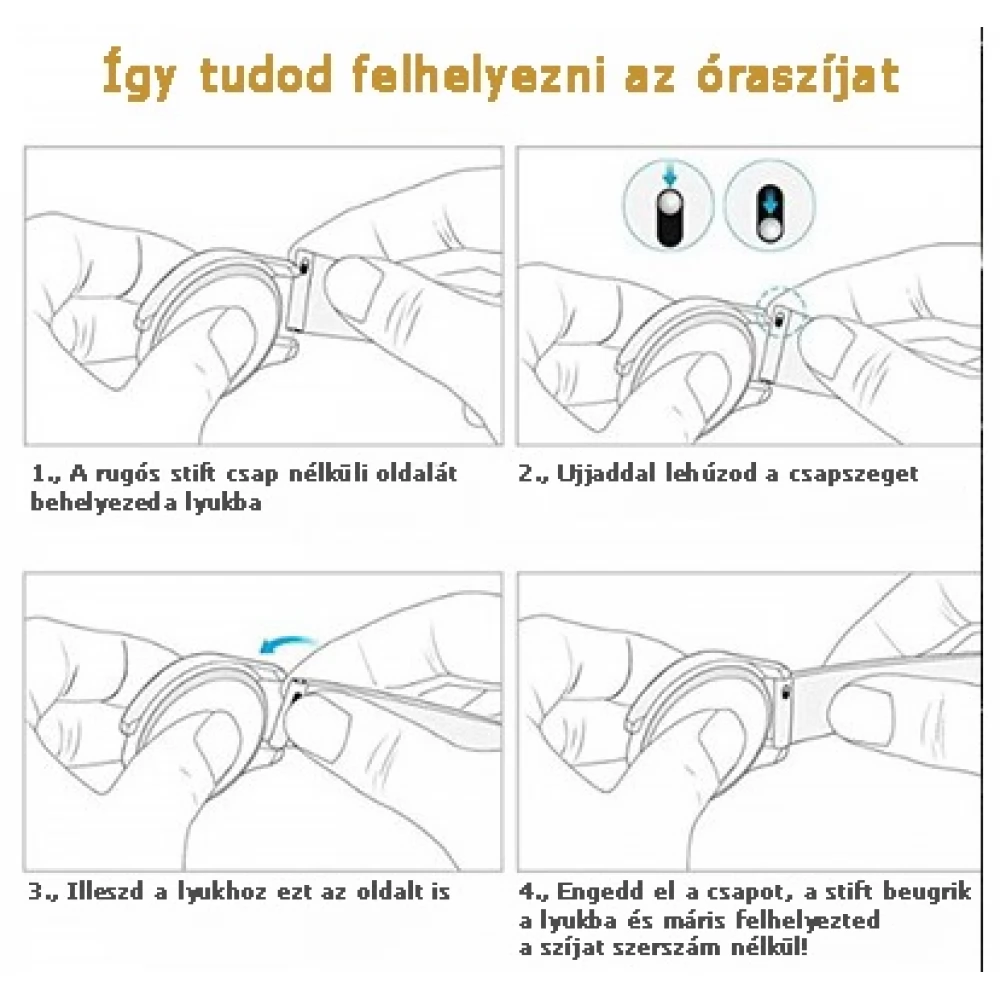 Így tudod felhelyezni az óraszíjat

1., A rugós stift csap nélküli oldalát behelyezed a lyukba

2., Ujjaddal lehúzod a csapszeget

3., Illeszd a lyukhoz ezt az oldalt is

4., Engedd el a csapot, a stift beugrik a lyukba és máris felhelyezted a szíjat szerszám nélkül!