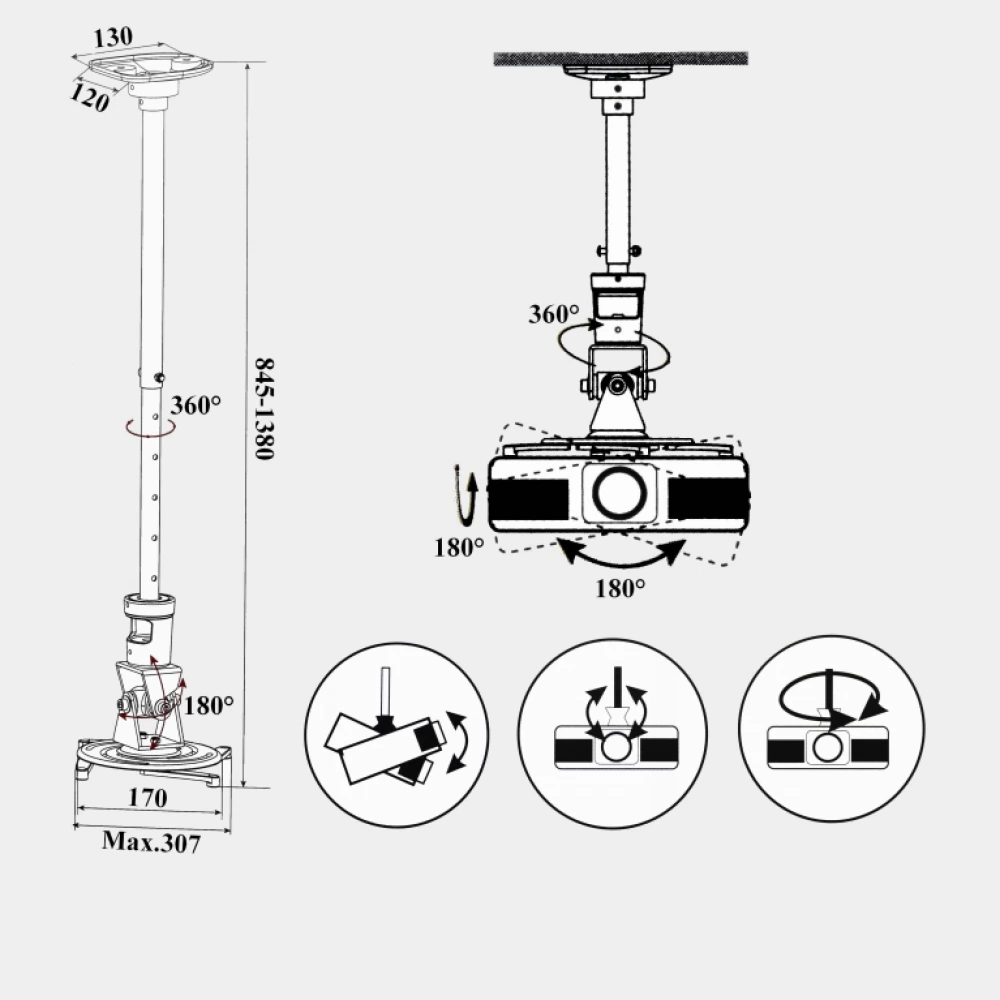 130
120
845-1380
360°
180°
170
Max.307
360°
180°
180°