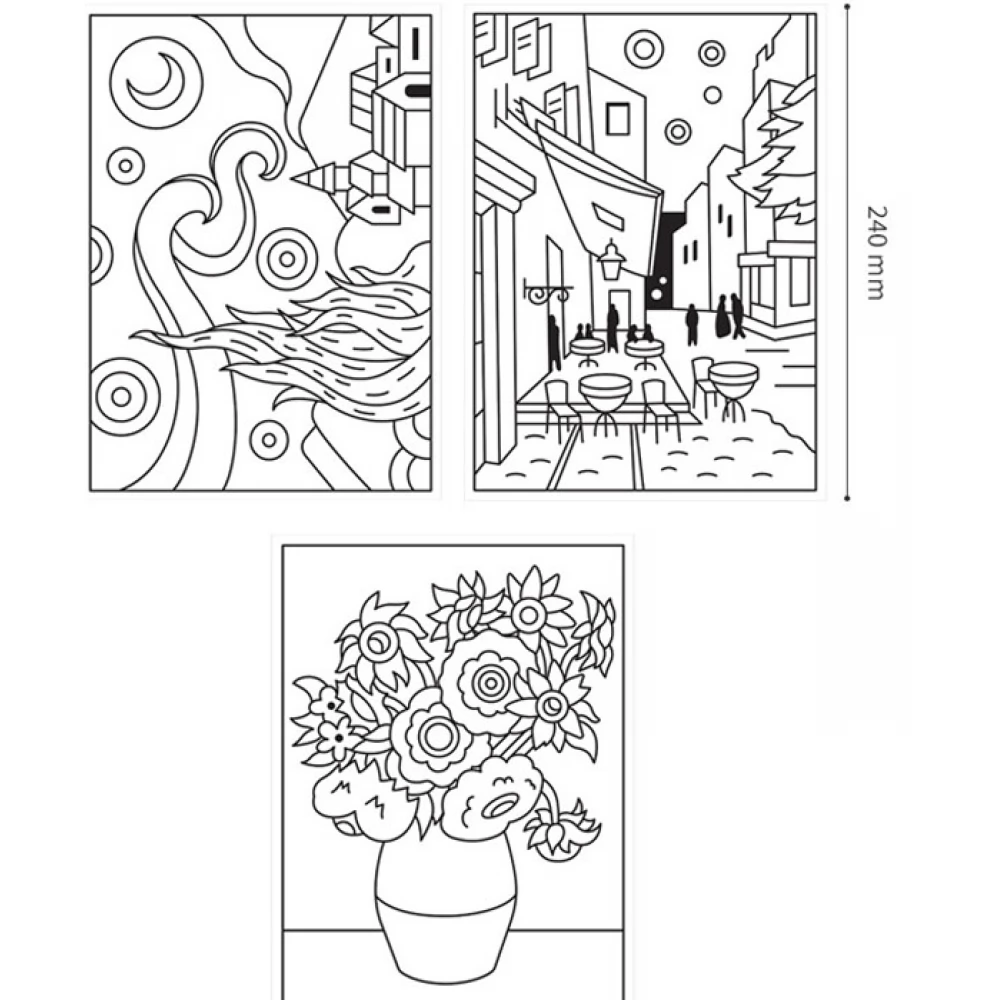 240 mm