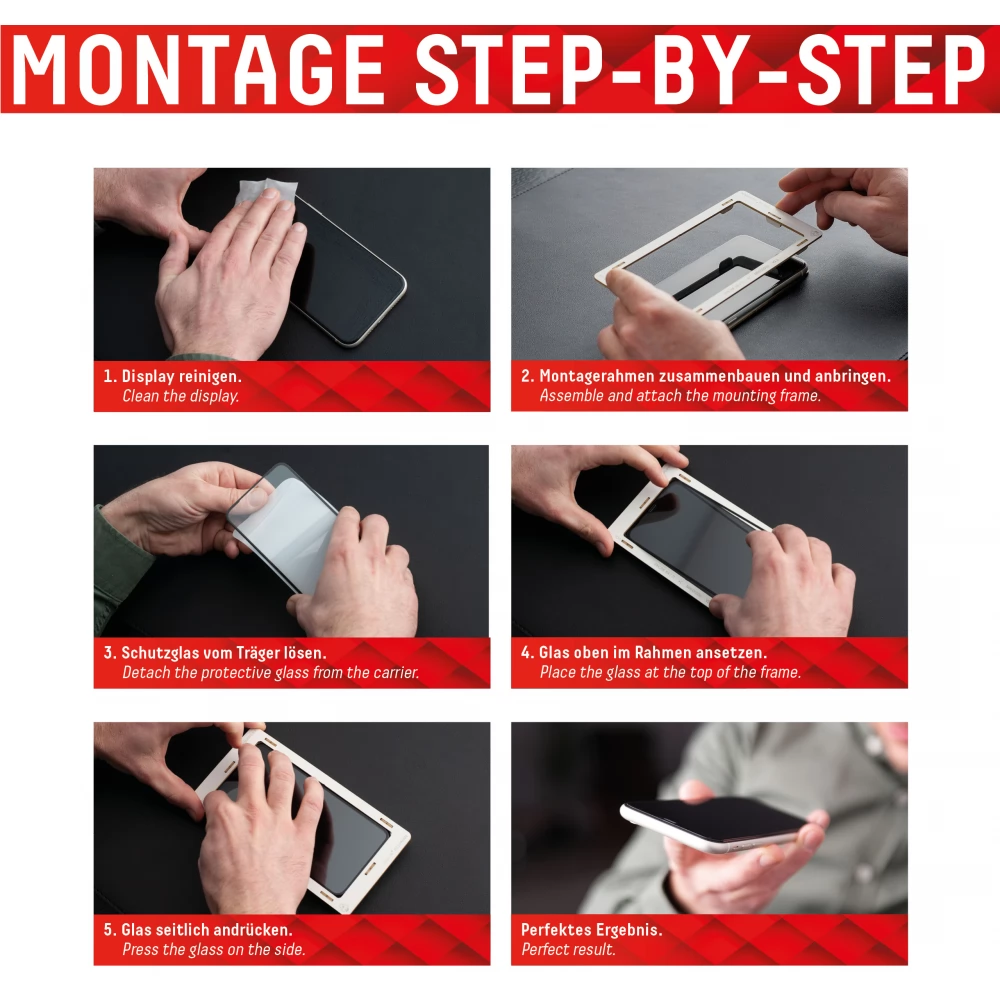 MONTAGE STEP-BY-STEP

1. Display reinigen.
Clean the display.

2. Montagerahmen zusammenbauen und anbringen.
Assemble and attach the mounting frame.

3. Schutzglas vom Träger lösen.
Detach the protective glass from the carrier.

4. Glas oben im Rahmen ansetzen.
Place the glass at the top of the frame.

5. Glas seitlich andrücken.
Press the glass on the side.

Perfektes Ergebnis.
Perfect result.