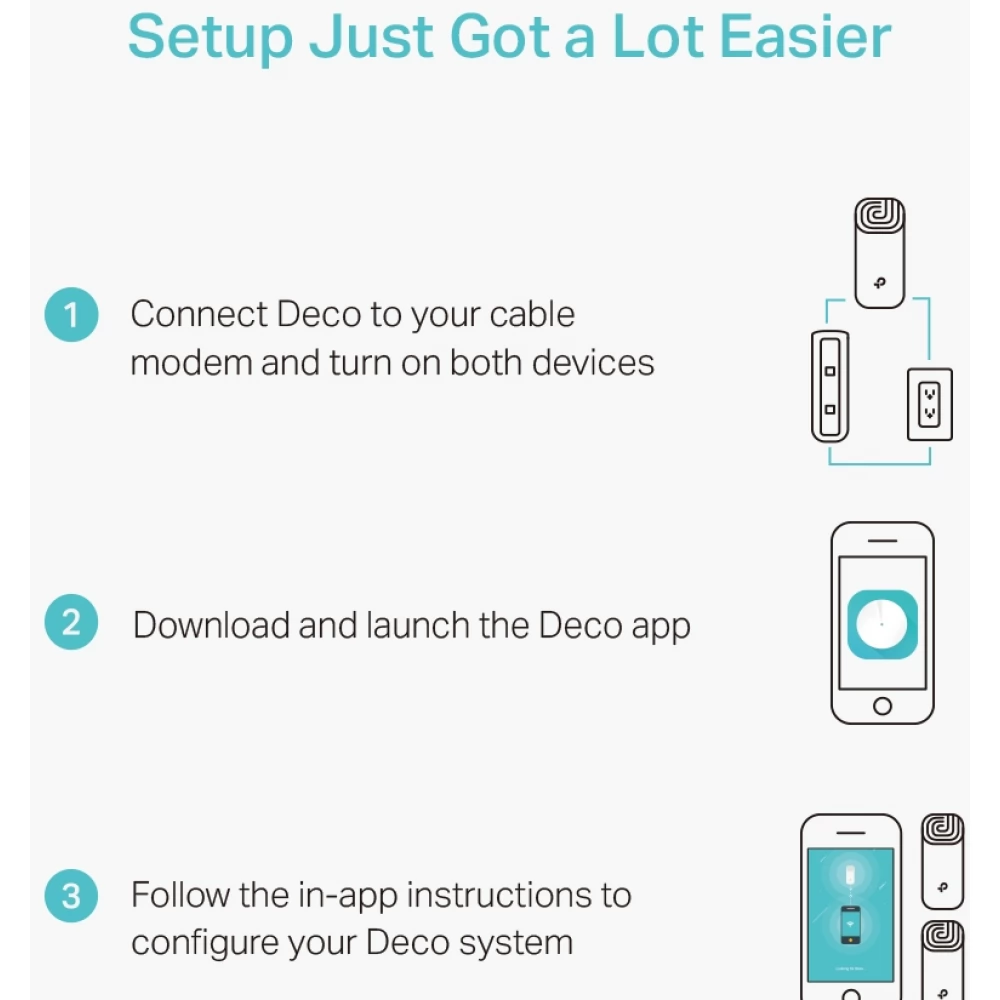 Setup Just Got a Lot Easier

1 Connect Deco to your cable modem and turn on both devices

2 Download and launch the Deco app

3 Follow the in-app instructions to configure your Deco system