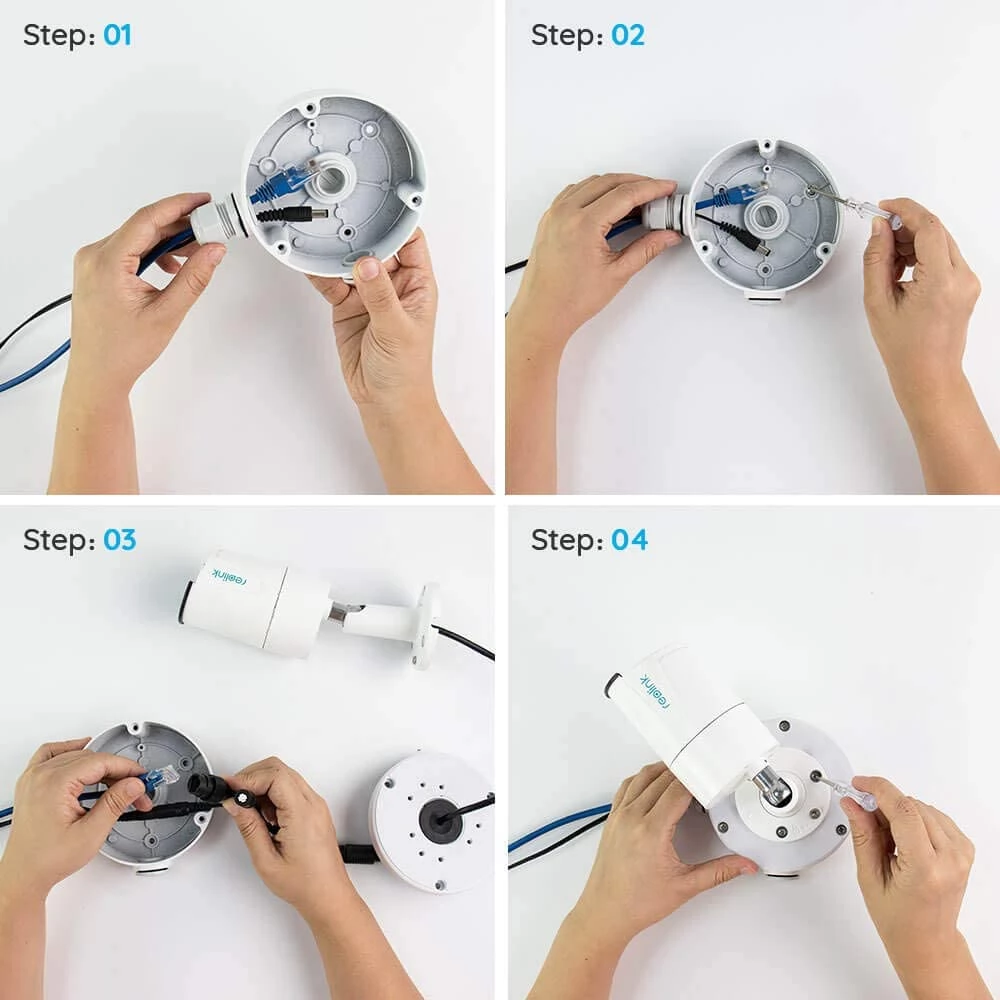 Step: 01

Step: 02

Step: 03

reolink

Step: 04

reolink