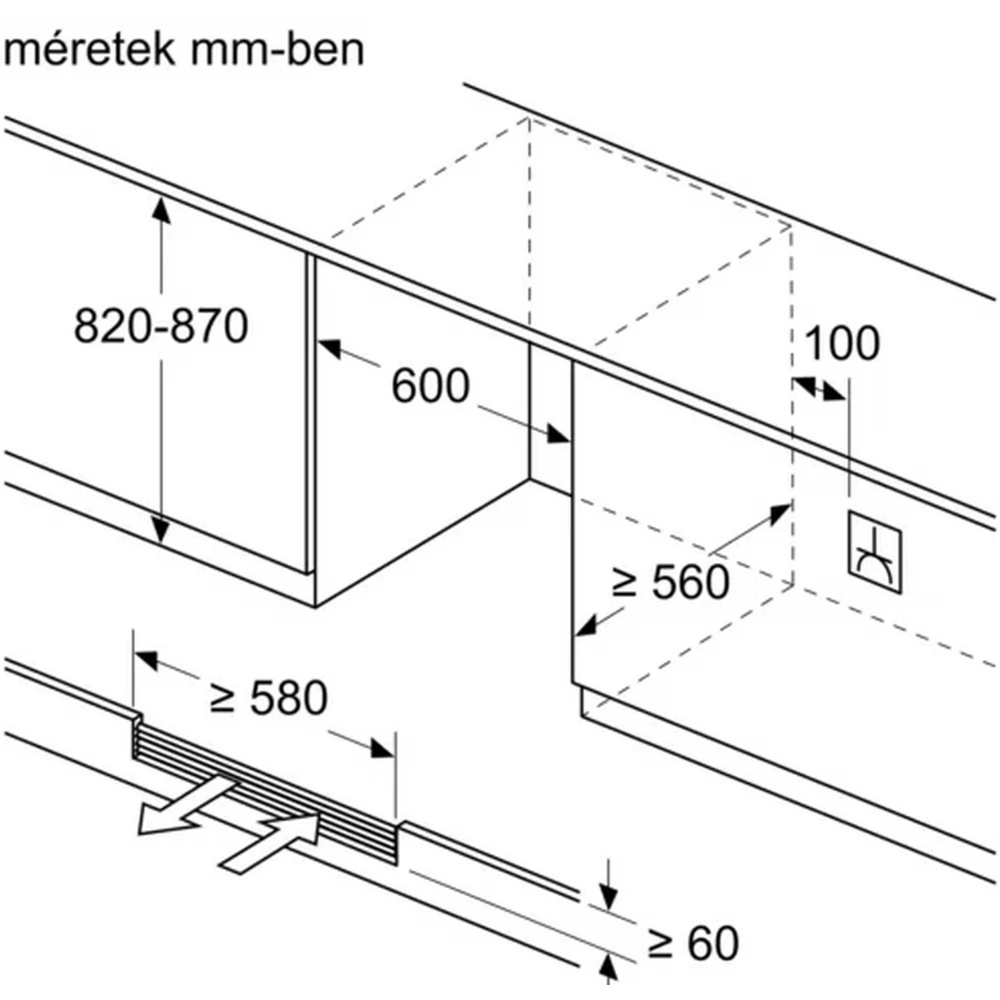 méretek mm-ben

820-870

600

100

≥ 560

≥ 580

≥ 60