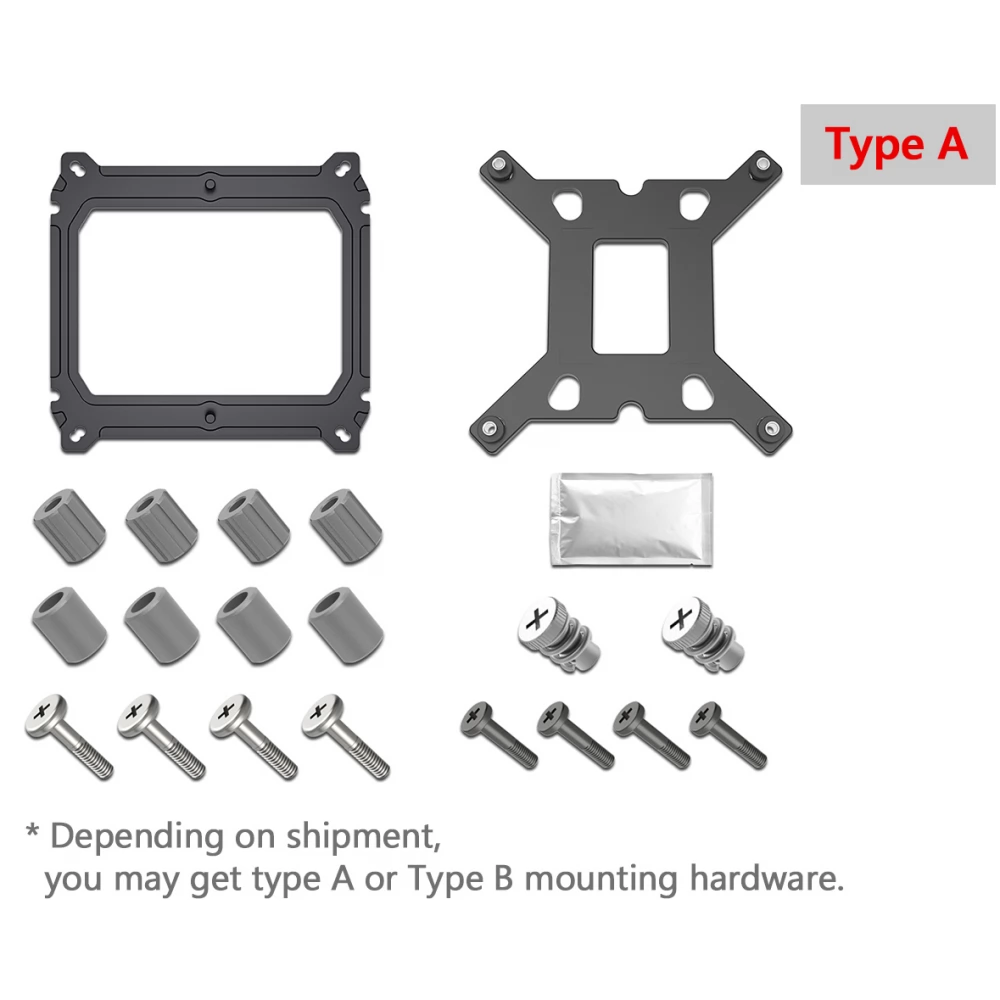 Type A

* Depending on shipment, you may get type A or Type B mounting hardware.