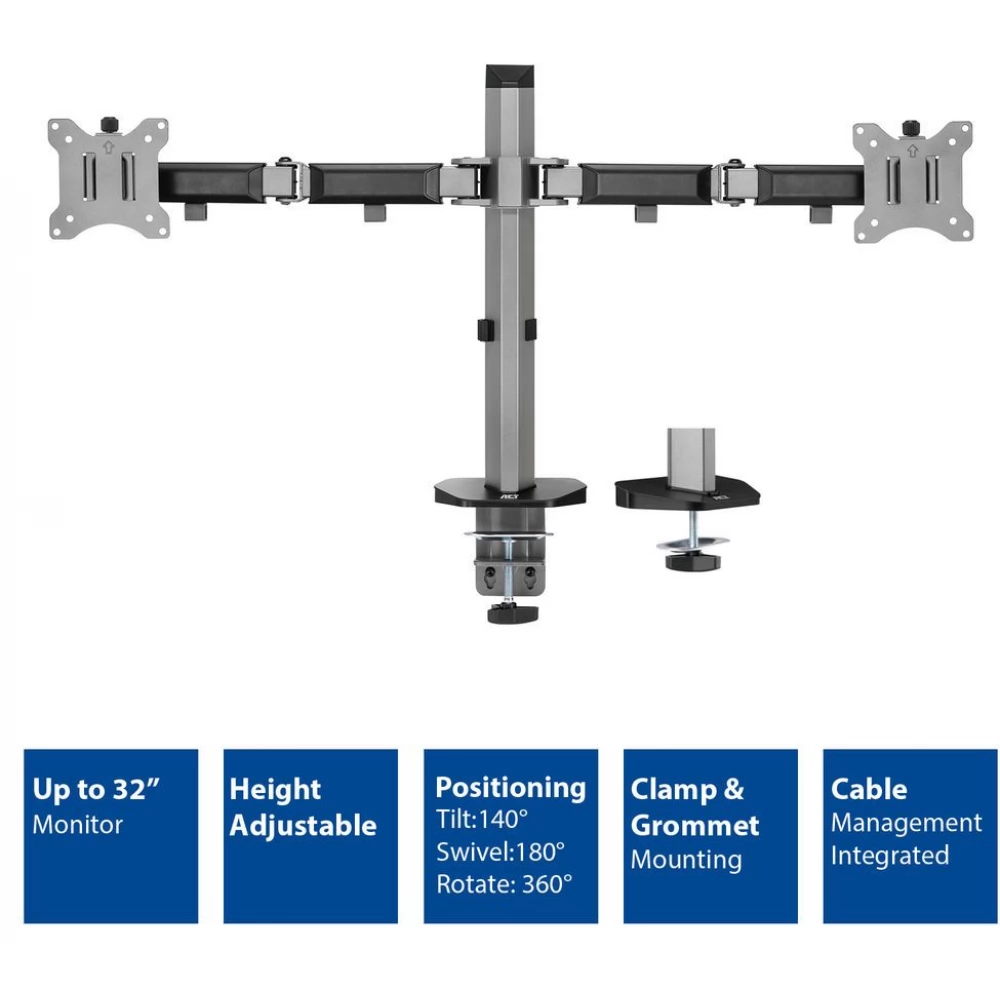 ACT

ACT

Up to 32”
Monitor

Height
Adjustable

Positioning
Tilt:140°
Swivel:180°
Rotate: 360°

Clamp &
Grommet
Mounting

Cable
Management
Integrated