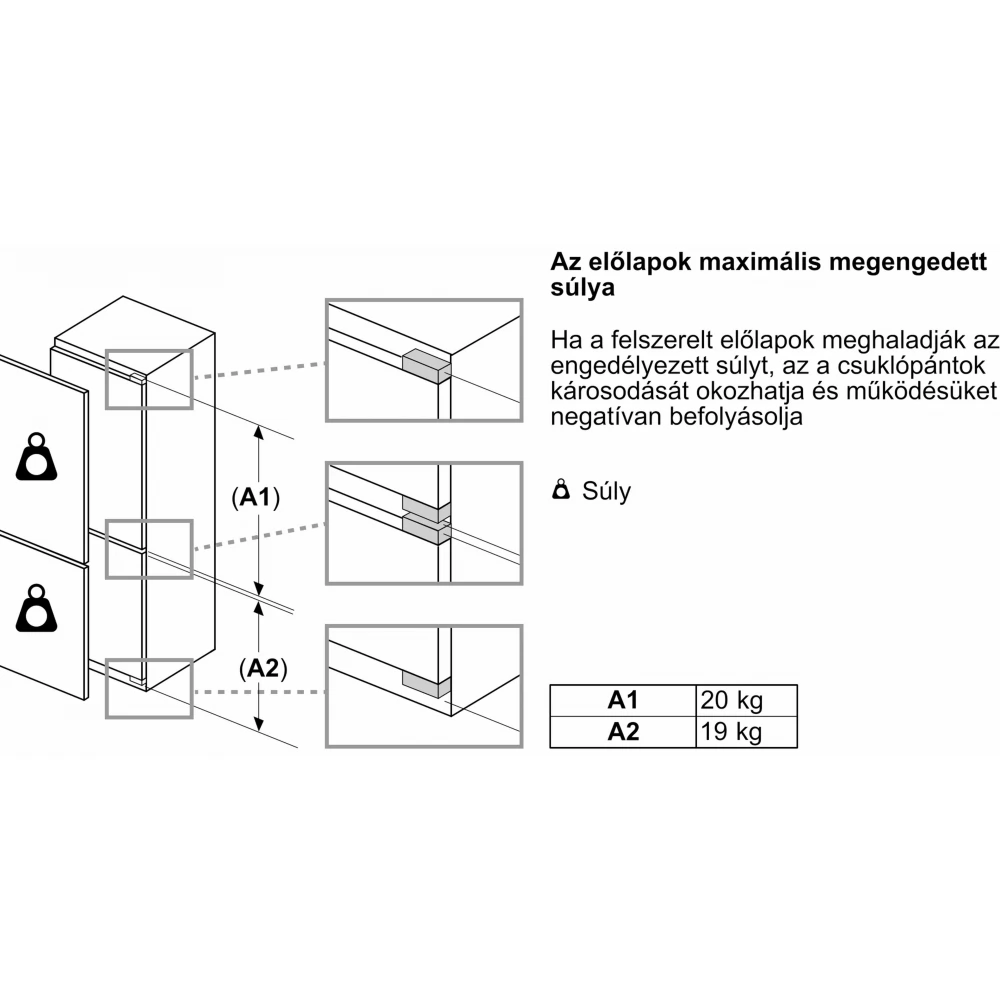 (A1)

(A2)

Az előlapok maximális megengedett súlya

Ha a felszerelt előlapok meghaladják az engedélyezett súlyt, az a csuklópántok károsodását okozhatja és működésüket negatívan befolyásolja

Súly

| A1 | 20 kg |
|---|---|
| A2 | 19 kg |