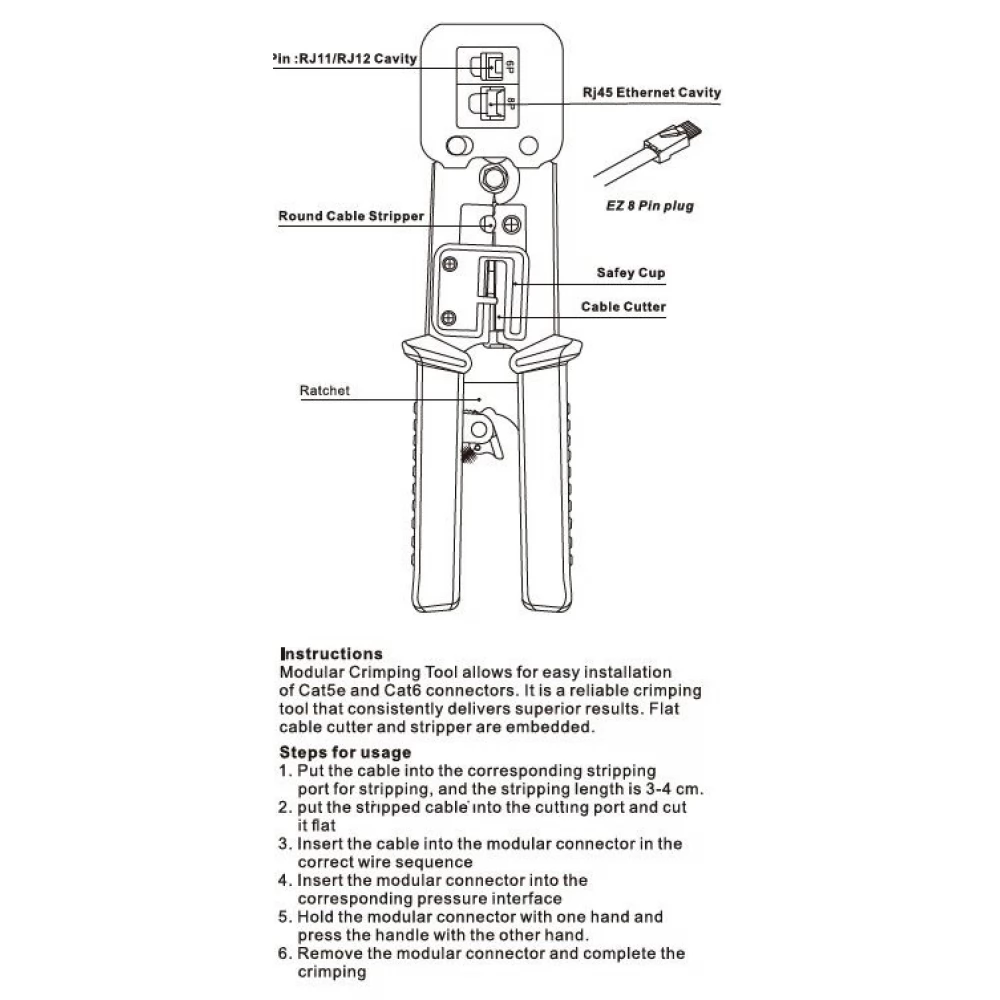 Pin :RJ11/RJ12 Cavity

6P

8P

Rj45 Ethernet Cavity

EZ 8 Pin plug

Round Cable Stripper

Safey Cup

Cable Cutter

Ratchet

Instructions
Modular Crimping Tool allows for easy installation of Cat5e and Cat6 connectors. It is a reliable crimping tool that consistently delivers superior results. Flat cable cutter and stripper are embedded.

Steps for usage
1. Put the cable into the corresponding stripping port for stripping, and the stripping length is 3-4 cm.
2. put the stripped cable into the cutting port and cut it flat
3. Insert the cable into the modular connector in the correct wire sequence
4. Insert the modular connector into the corresponding pressure interface
5. Hold the modular connector with one hand and press the handle with the other hand.
6. Remove the modular connector and complete the crimping