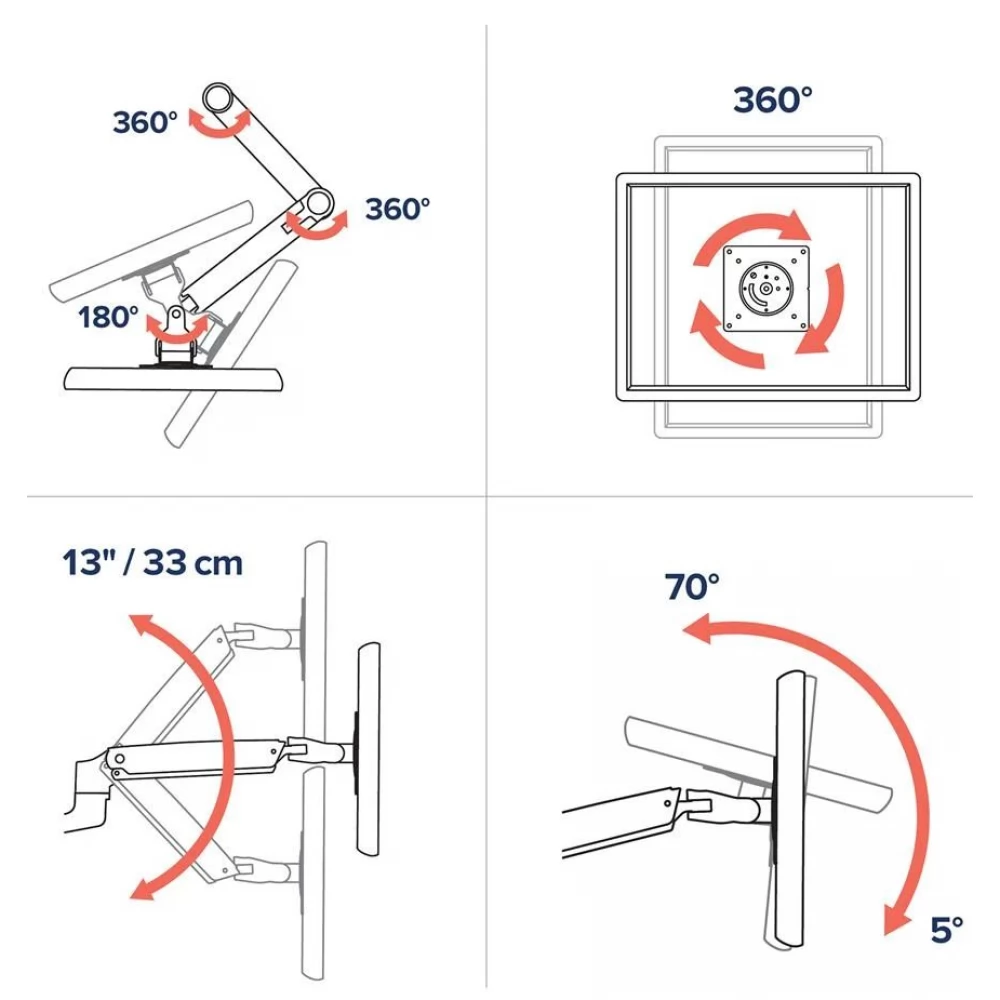 360°

360°

180°

360°

13" / 33 cm

70°

5°