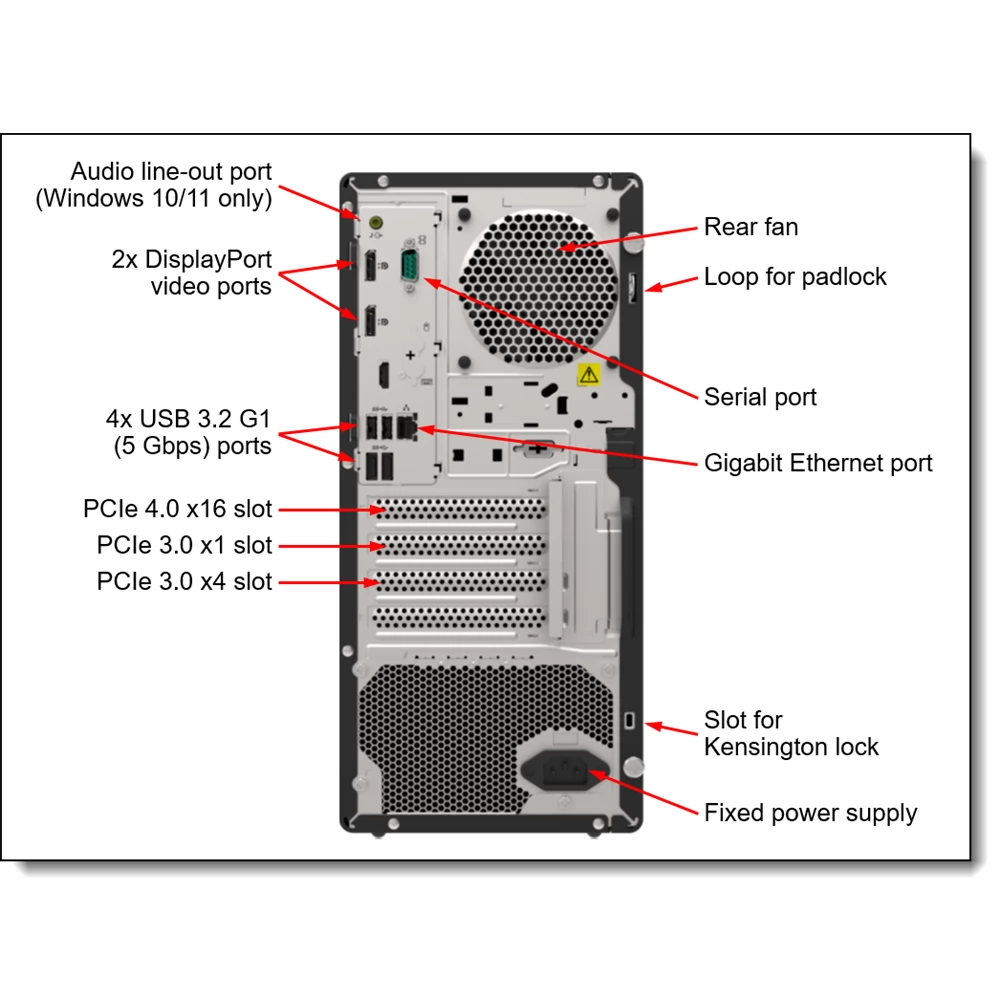 Audio line-out port (Windows 10/11 only)

2x DisplayPort video ports

4x USB 3.2 G1 (5 Gbps) ports

PCIe 4.0 x16 slot

PCIe 3.0 x1 slot

PCIe 3.0 x4 slot

Rear fan

Loop for padlock

Serial port

Gigabit Ethernet port

Slot for Kensington lock

Fixed power supply