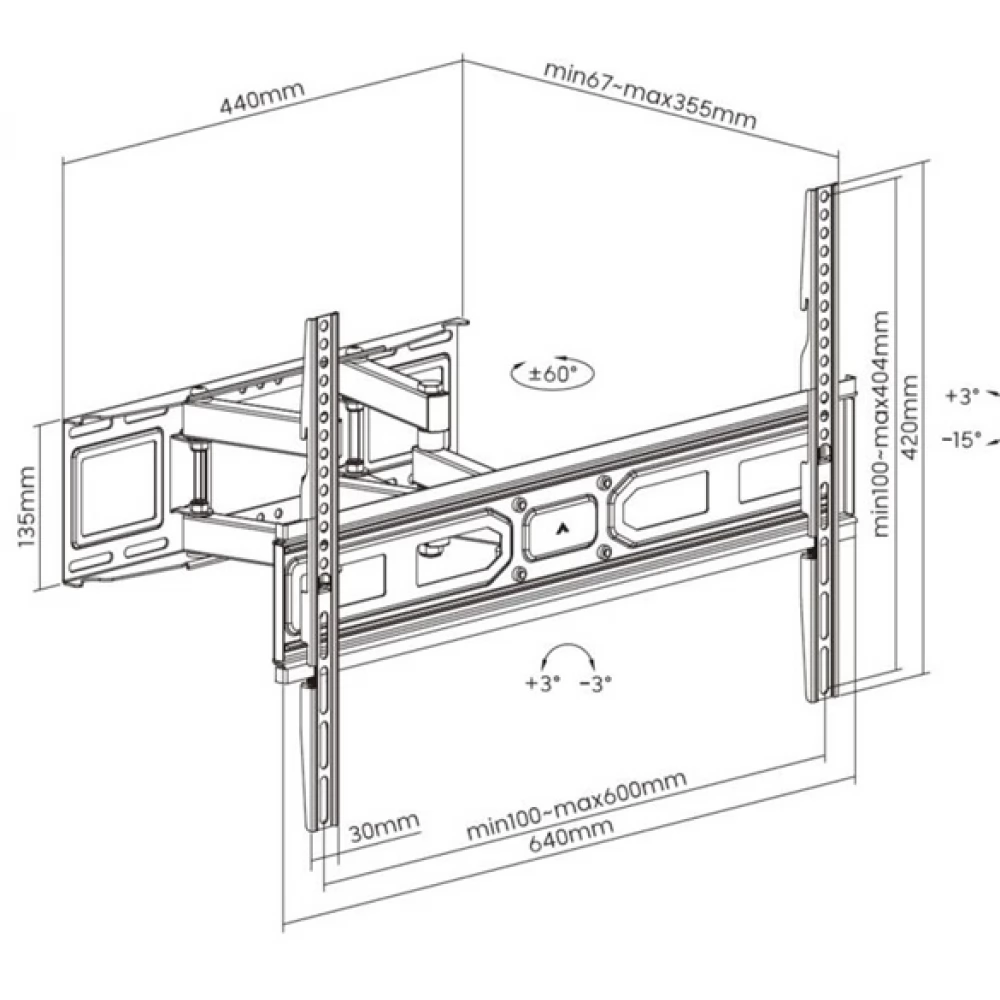 440mm
min67~max355mm
±60°
135mm
min100~max404mm
420mm
+3°
-15°
+3°
-3°
30mm
min100~max600mm
640mm