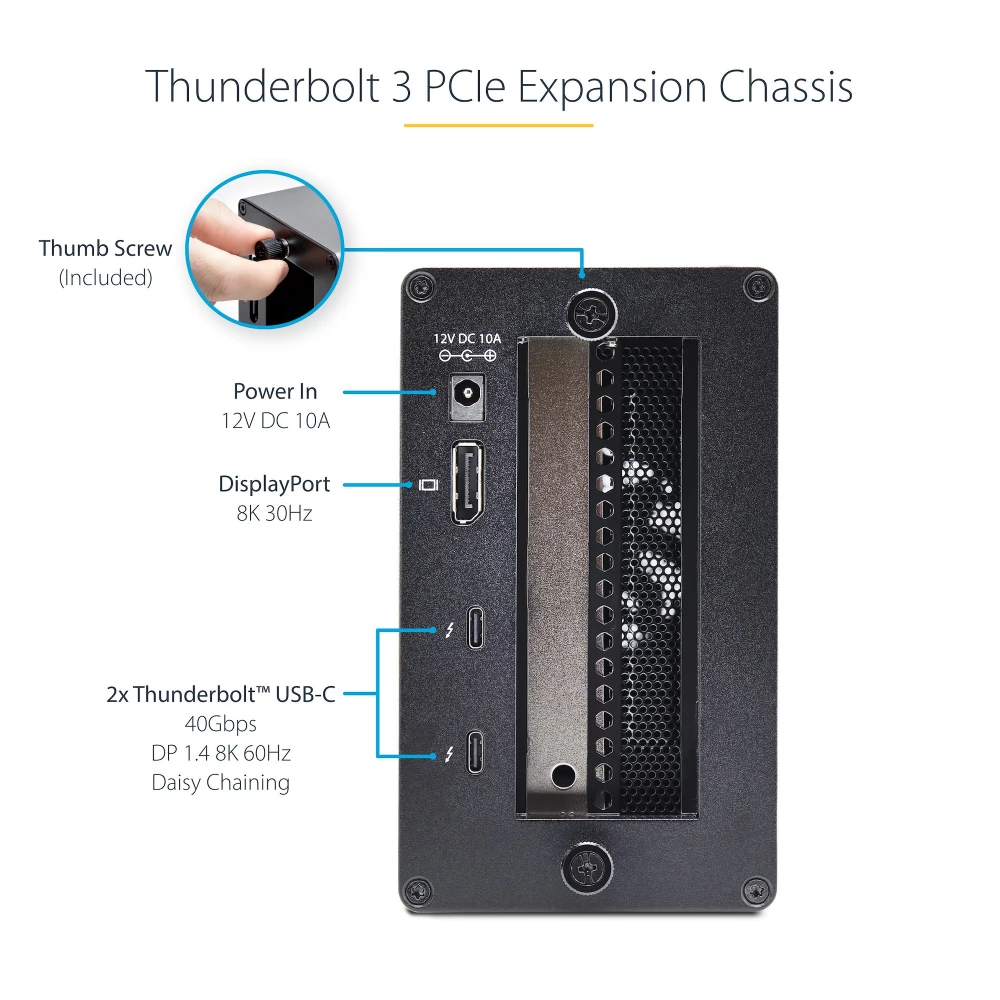 Thunderbolt 3 PCIe Expansion Chassis

Thumb Screw
(Included)

12V DC 10A

Power In
12V DC 10A

DisplayPort
8K 30Hz

2x Thunderbolt™ USB-C
40Gbps
DP 1.4 8K 60Hz
Daisy Chaining