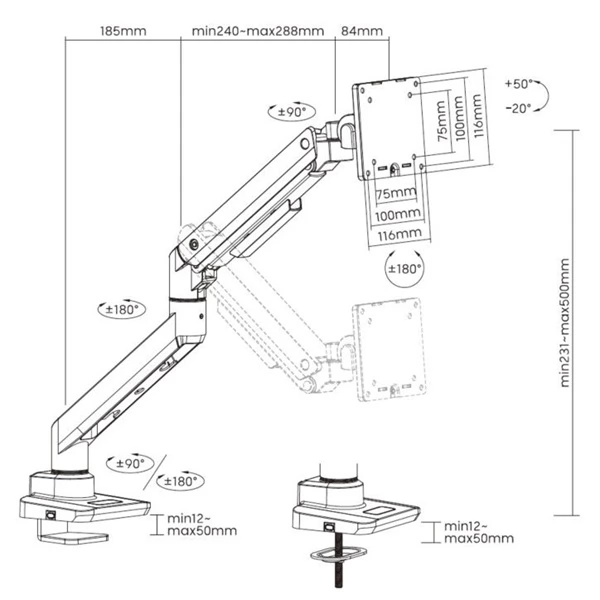 185mm
min240~max288mm
84mm

±90°
+50°
-20°
75mm
100mm
116mm
75mm
100mm
116mm
±180°
±180°
min231~max500mm
±90°
±180°
min12~
max50mm
min12~
max50mm