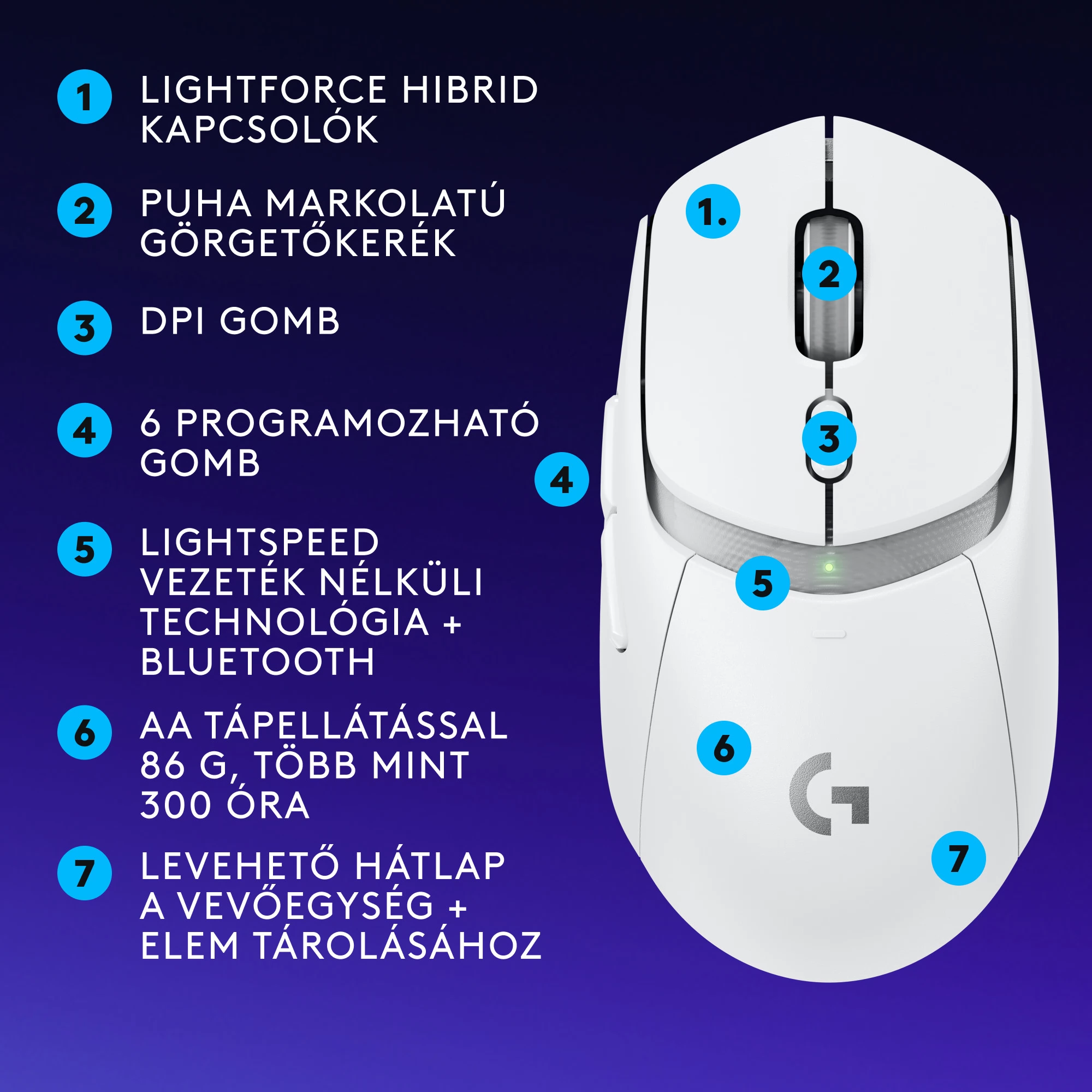 1 LIGHTFORCE HIBRID KAPCSOLÓK

2 PUHA MARKOLATÚ GÖRGETŐKERÉK

3 DPI GOMB

4 6 PROGRAMOZHATÓ GOMB

5 LIGHTSPEED VEZETÉK NÉLKÜLI TECHNOLÓGIA + BLUETOOTH

6 AA TÁPELLÁTÁSSAL 86 G, TÖBB MINT 300 ÓRA

7 LEVEHETŐ HÁTLAP A VEVŐEGYSÉG + ELEM TÁROLÁSÁHOZ

1.

2

3

4

5

6

7