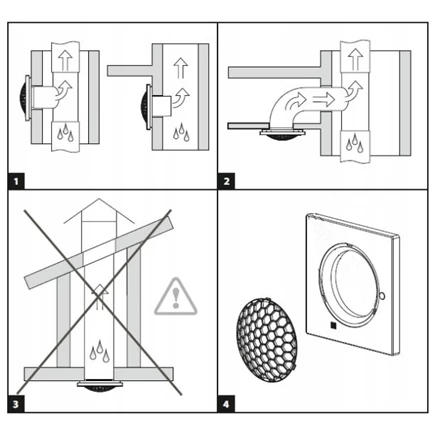 1

2

3

4