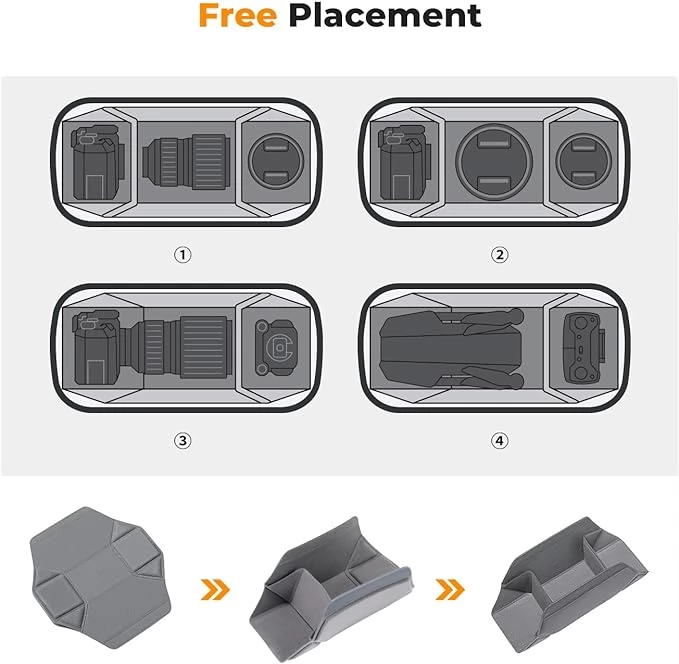 Free Placement

①

②

③

④