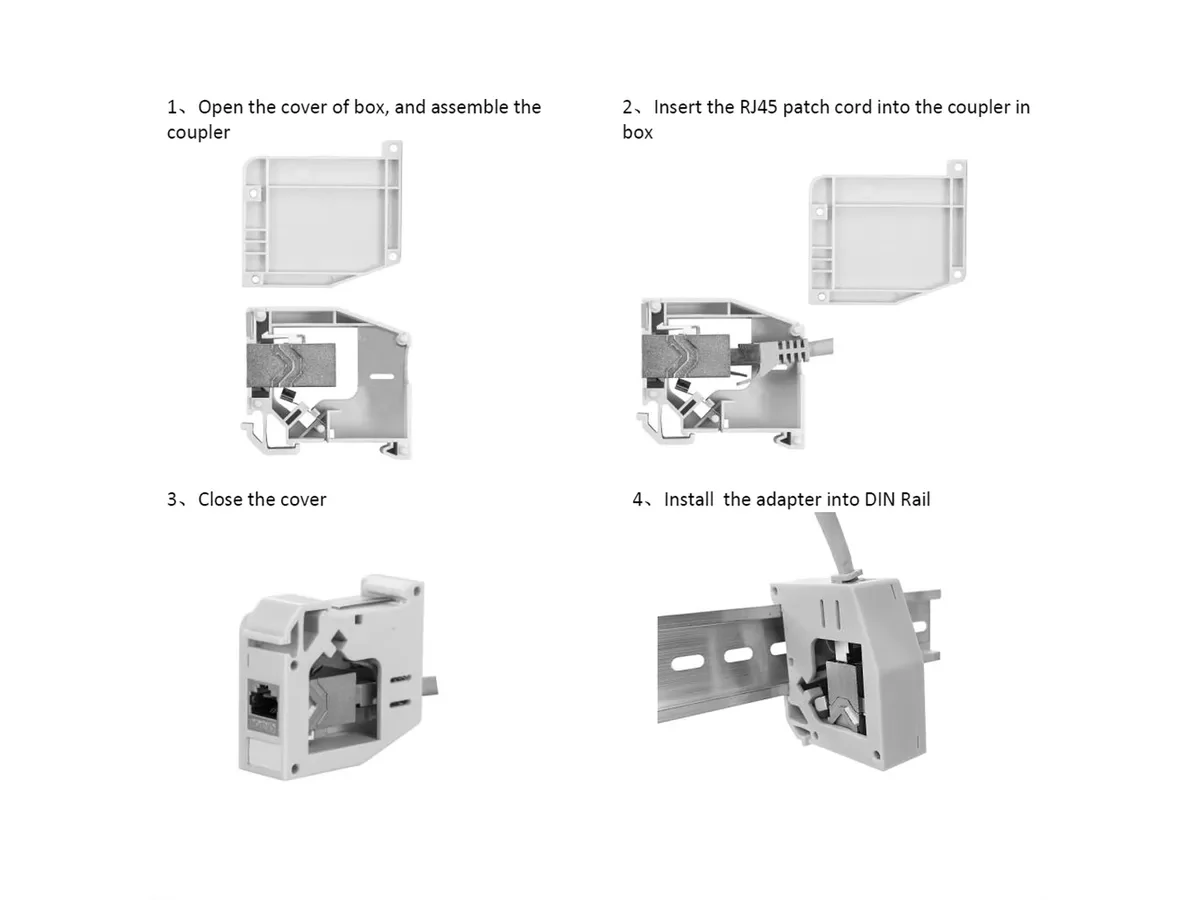 1、Open the cover of box, and assemble the coupler

2、Insert the RJ45 patch cord into the coupler in box

3、Close the cover

4、Install  the adapter into DIN Rail