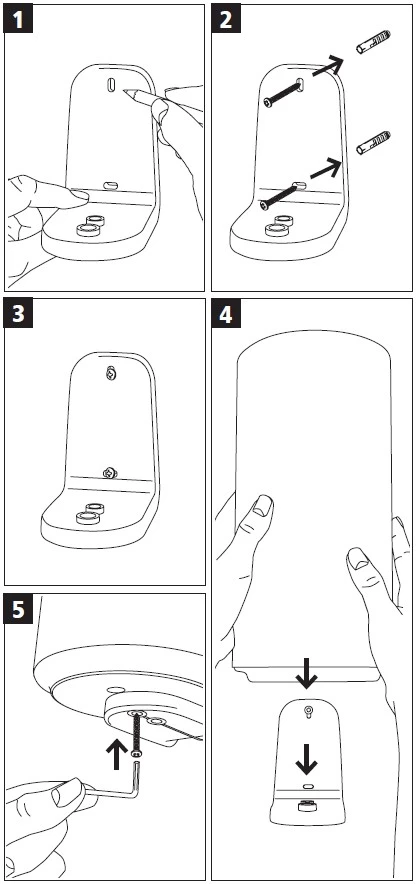 1

2

3

4

5