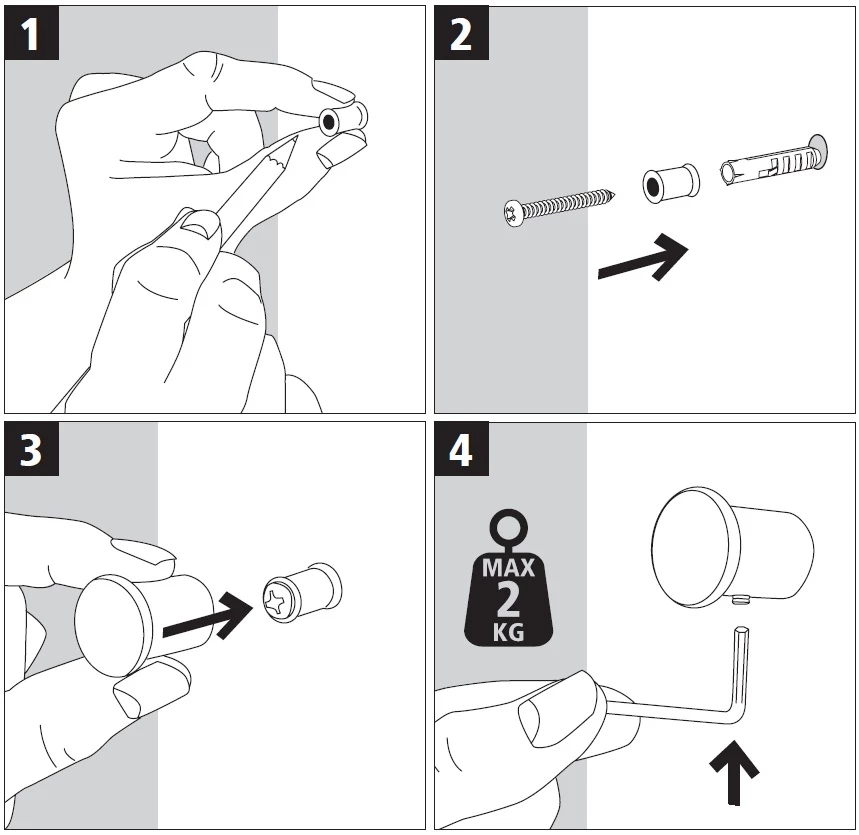 1

2

3

4

MAX
2
KG