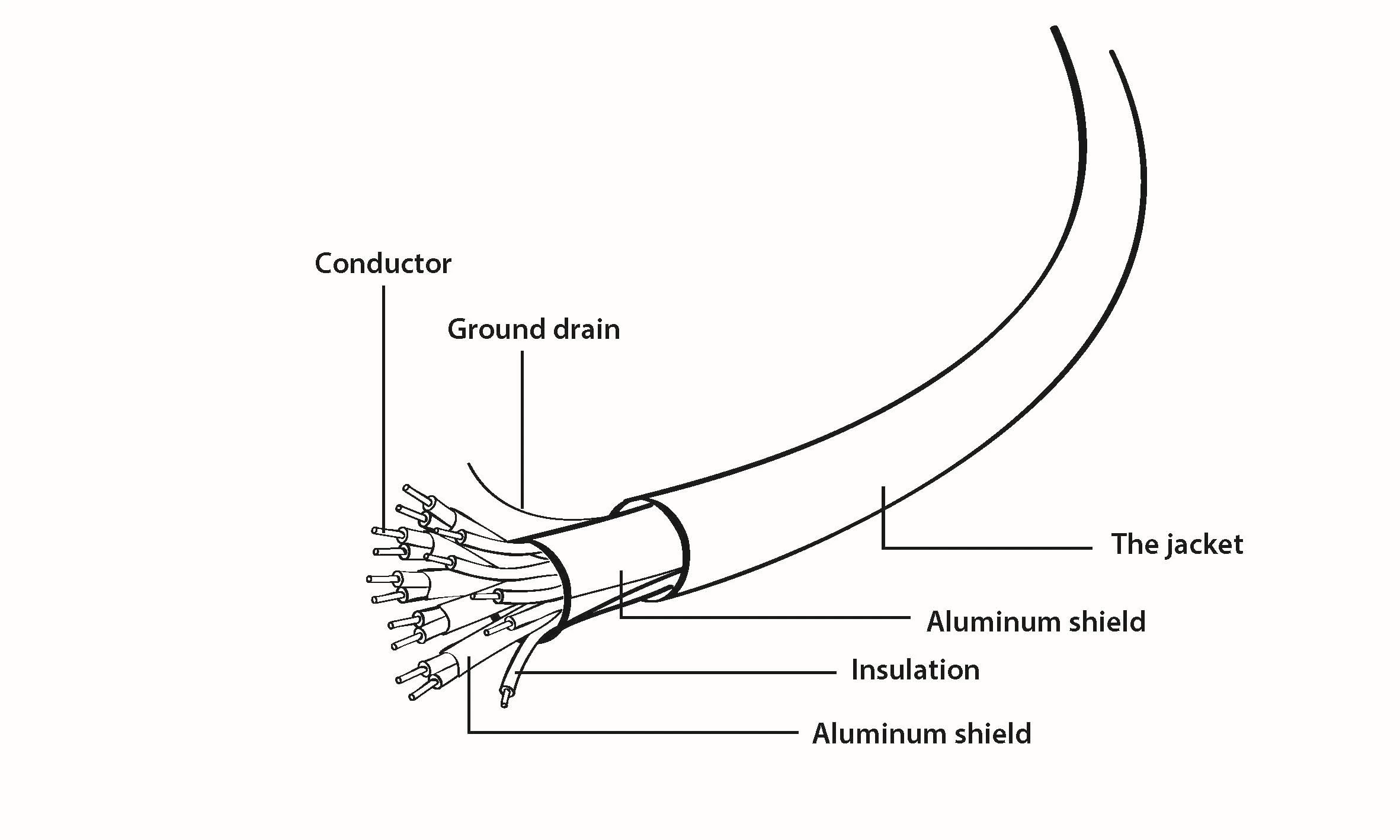 Conductor

Ground drain

The jacket

Aluminum shield

Insulation

Aluminum shield