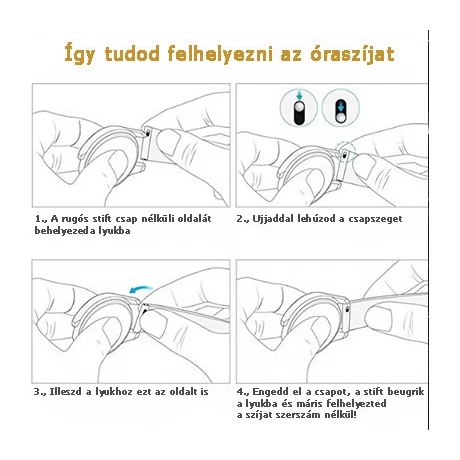 Így tudod felhelyezni az óraszíjat

1., A rugós stift csap nélküli oldalát behelyezed a lyukba

2., Ujjaddal lehúzod a csapszeget

3., Illeszd a lyukhoz ezt az oldalt is

4., Engedd el a csapot, a stift beugrik a lyukba és máris felhelyezted a szíjat szerszám nélkül!