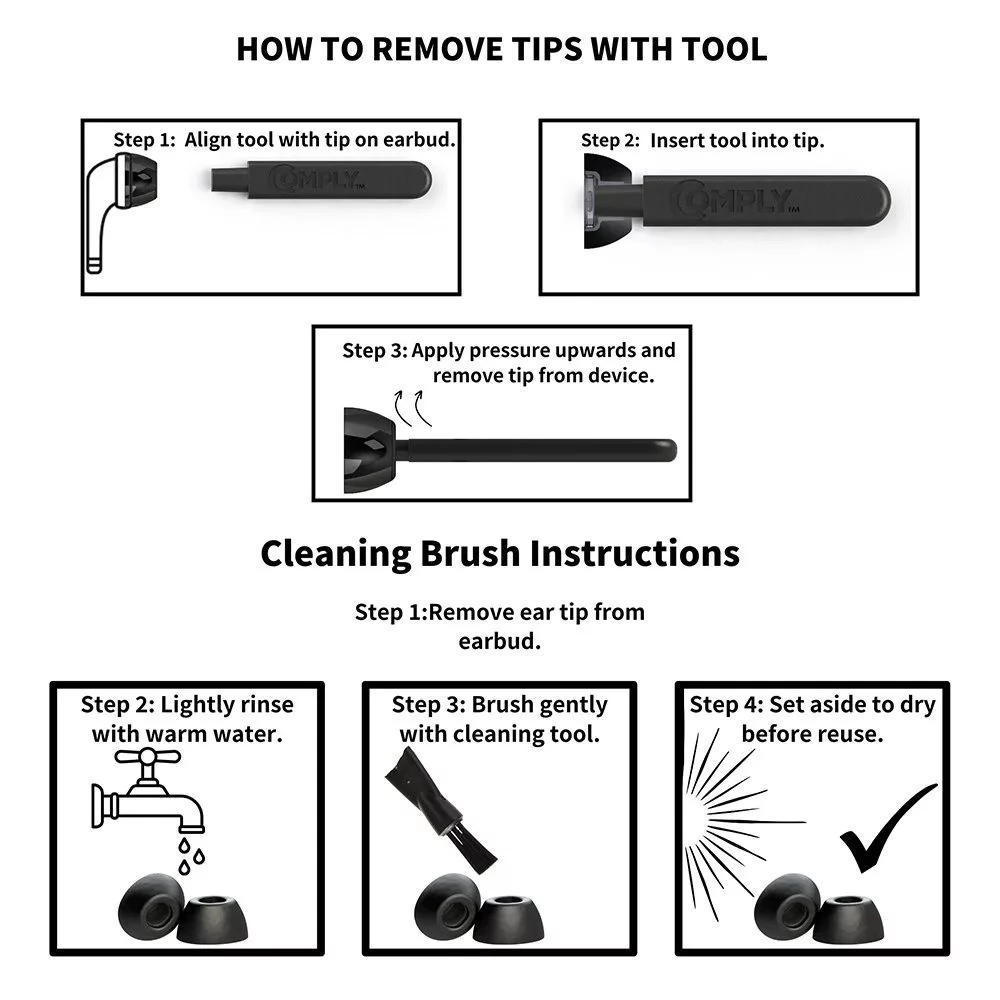 HOW TO REMOVE TIPS WITH TOOL

Step 1: Align tool with tip on earbud.

COMPLY™

Step 2: Insert tool into tip.

COMPLY™

Step 3: Apply pressure upwards and remove tip from device.

Cleaning Brush Instructions

Step 1:Remove ear tip from earbud.

Step 2: Lightly rinse with warm water.

Step 3: Brush gently with cleaning tool.

Step 4: Set aside to dry before reuse.