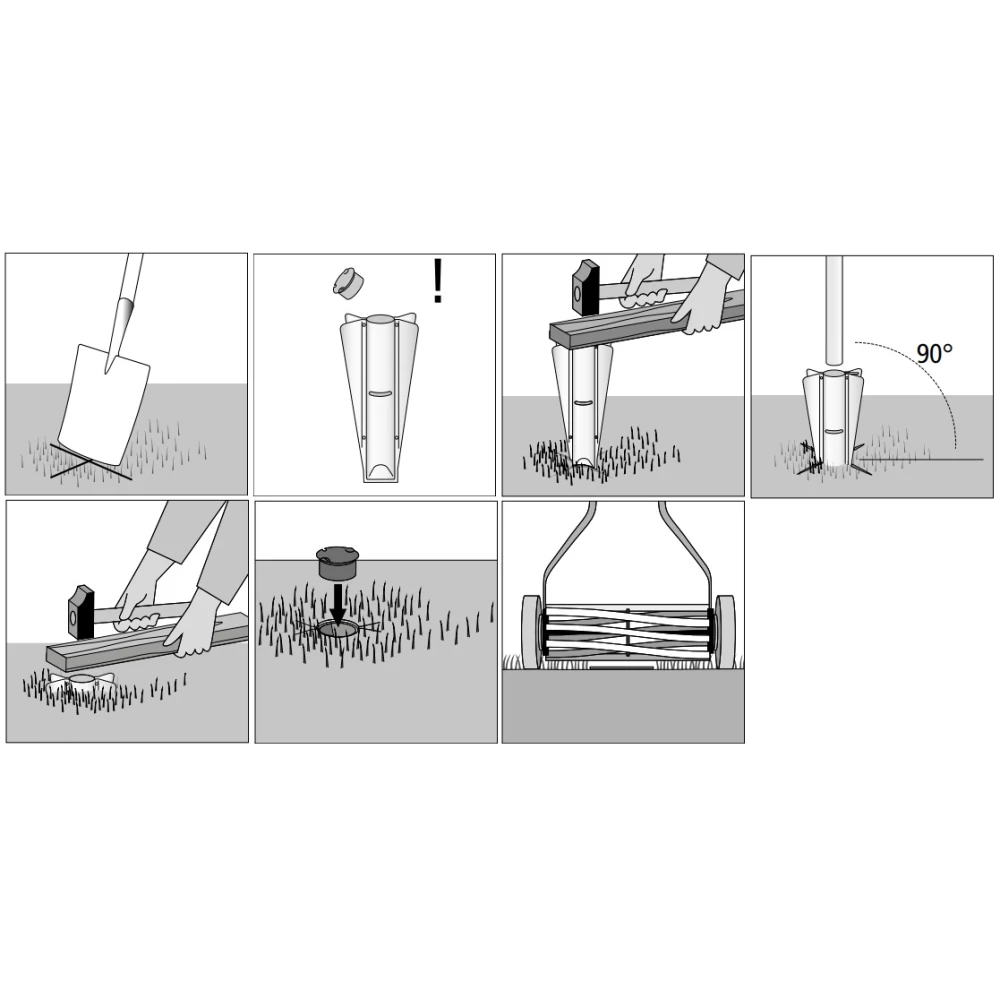 !

90°