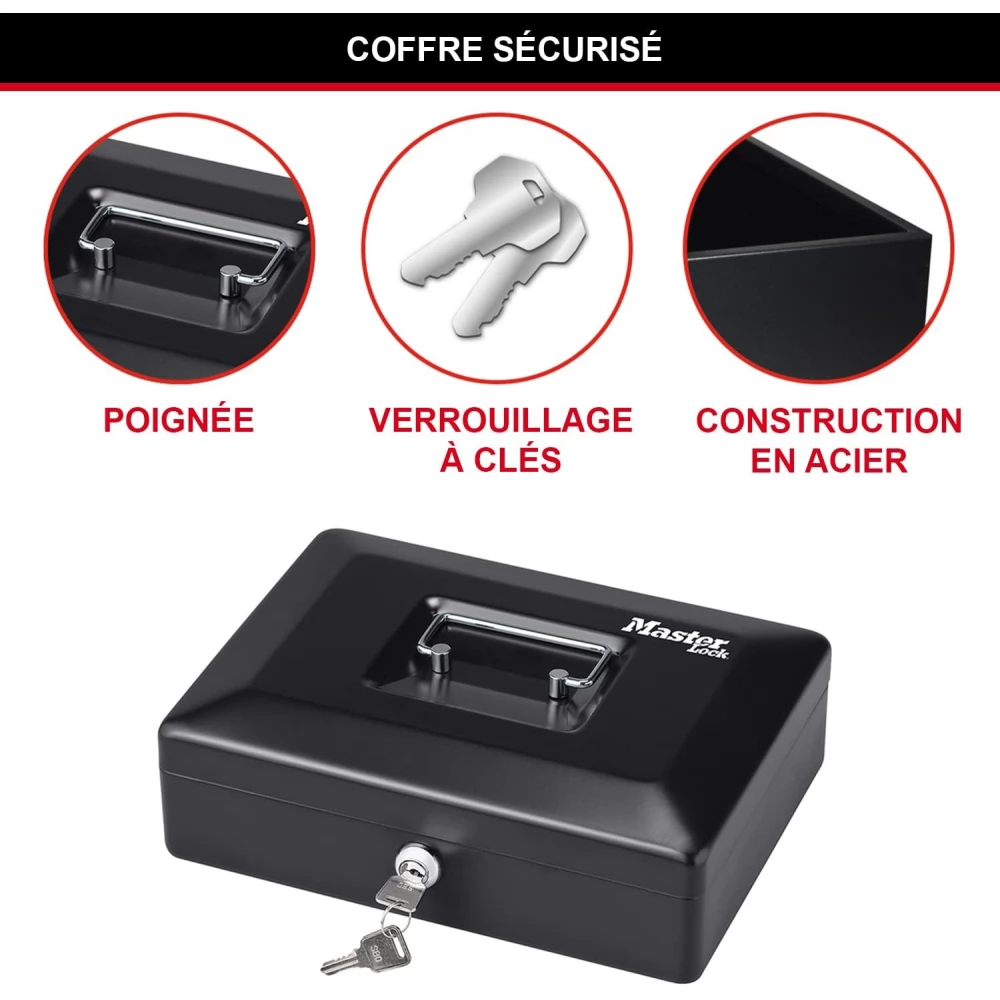 COFFRE SÉCURISÉ

POIGNÉE

VERROUILLAGE À CLÉS

CONSTRUCTION EN ACIER

Master Lock