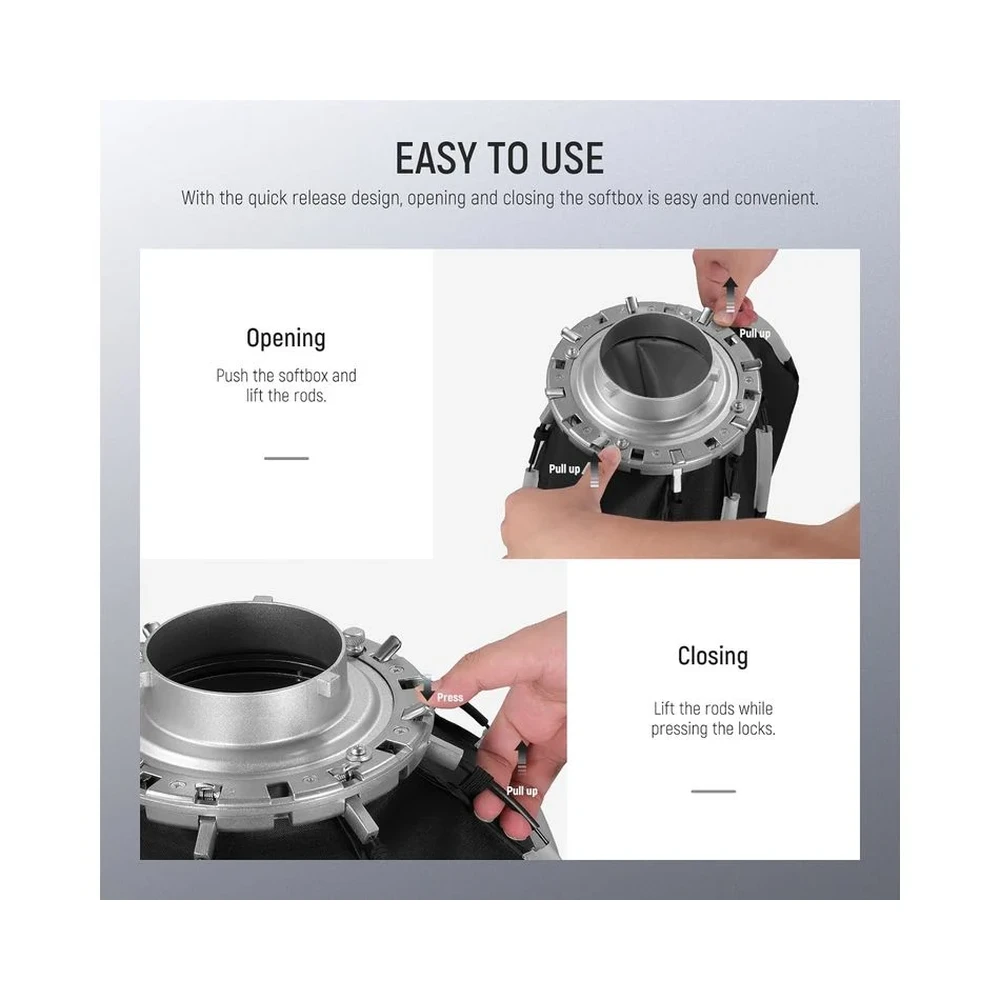 EASY TO USE

With the quick release design, opening and closing the softbox is easy and convenient.

Opening

Push the softbox and lift the rods.

Pull up

Pull up

Press

Pull up

Closing

Lift the rods while pressing the locks.