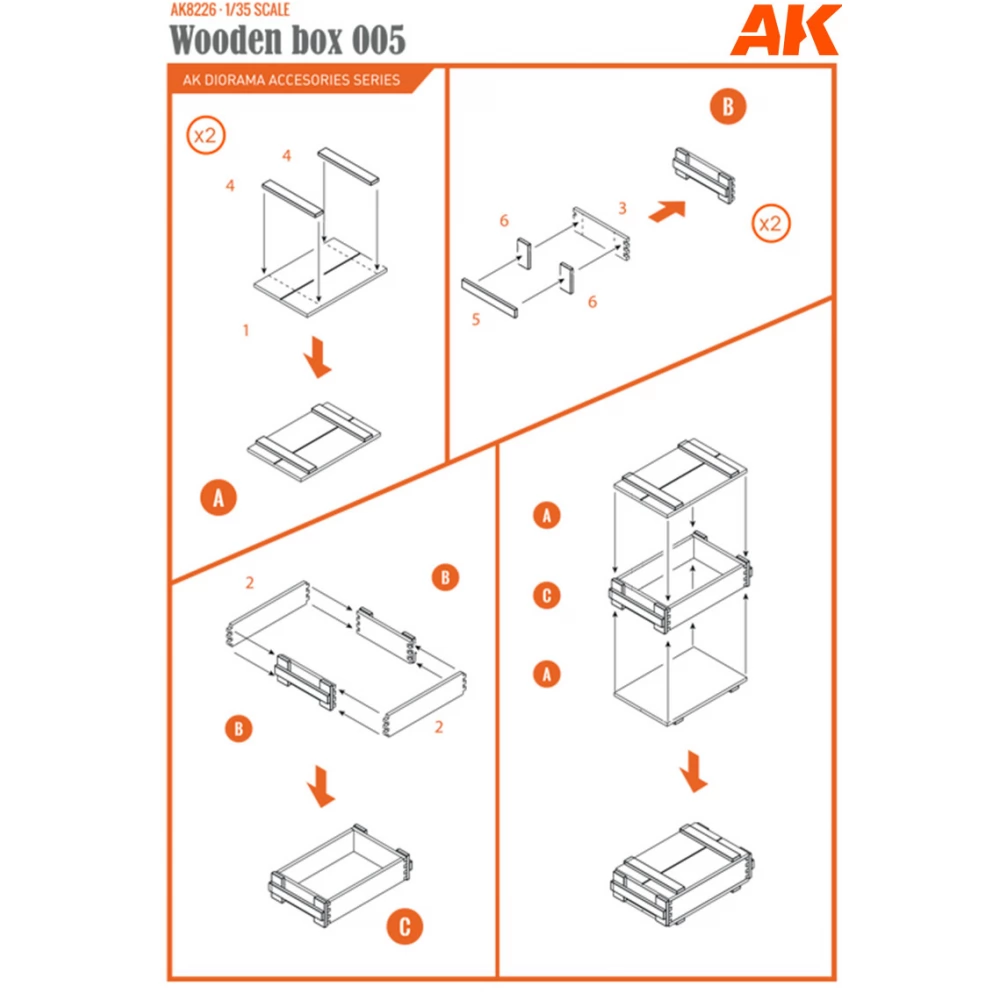 AK8226 · 1/35 SCALE
Wooden box 005
AK

AK DIORAMA ACCESORIES SERIES

x2
4
4
1
A

B
6
3
x2
5
6

2
B
B
2
C

A
C
A